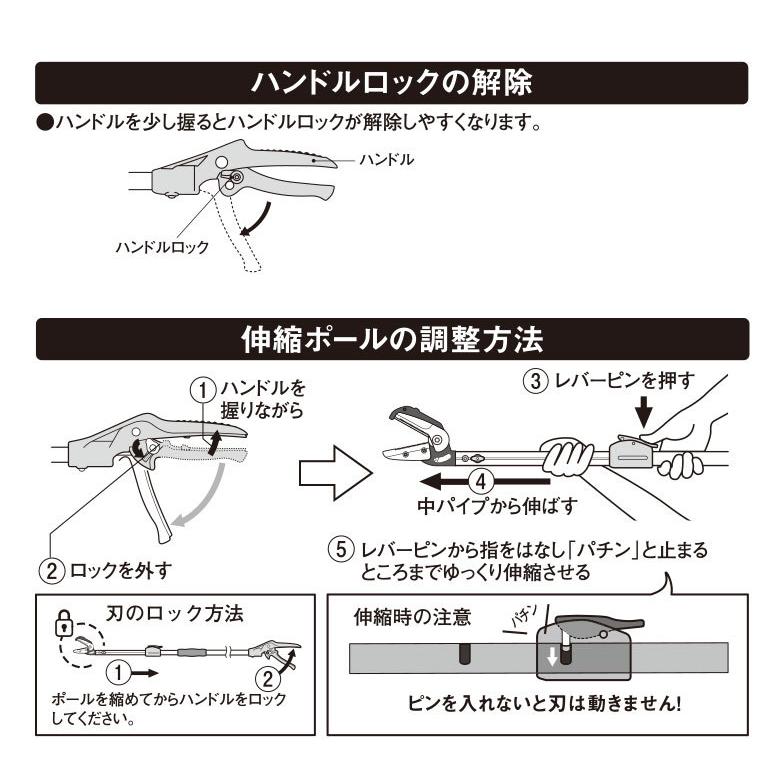 ハンドルロックの解除

●ハンドルを少し握るとハンドルロックが解除しやすくなります。

ハンドル

ハンドルロック

伸縮ポールの調整方法

① ハンドルを握りながら

② ロックを外す

③ レバーピンを押す

④ 中パイプから伸ばす

⑤ レバーピンから指をはなし「パチン」と止まるところまでゆっくり伸縮させる

刃のロック方法

①

②

ポールを縮めてからハンドルをロックしてください。

伸縮時の注意

パチン

ピンを入れないと刃は動きません!