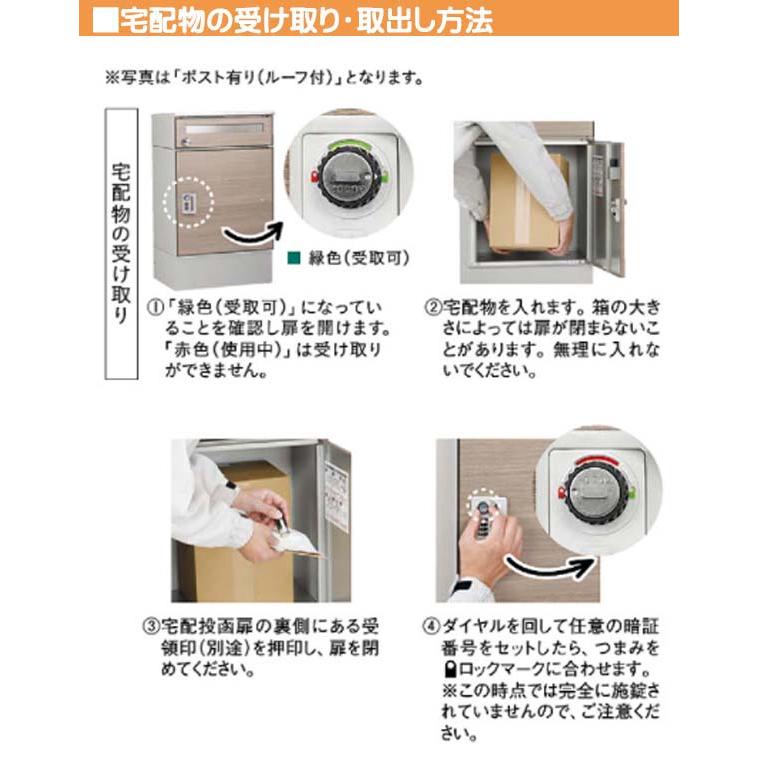 ■宅配物の受け取り・取出し方法

※写真は「ポスト有り（ルーフ付）」となります。

宅配物の受け取り

■ 緑色（受取可）

①「緑色（受取可）」になっていることを確認し扉を開けます。「赤色（使用中）」は受け取りができません。

②宅配物を入れます。箱の大きさによっては扉が閉まらないことがあります。無理に入れないでください。

③宅配投函扉の裏側にある受領印（別途）を押印し、扉を閉めてください。

④ダイヤルを回して任意の暗証番号をセットしたら、つまみをロックマークに合わせます。※この時点では完全に施錠されていませんので、ご注意ください。