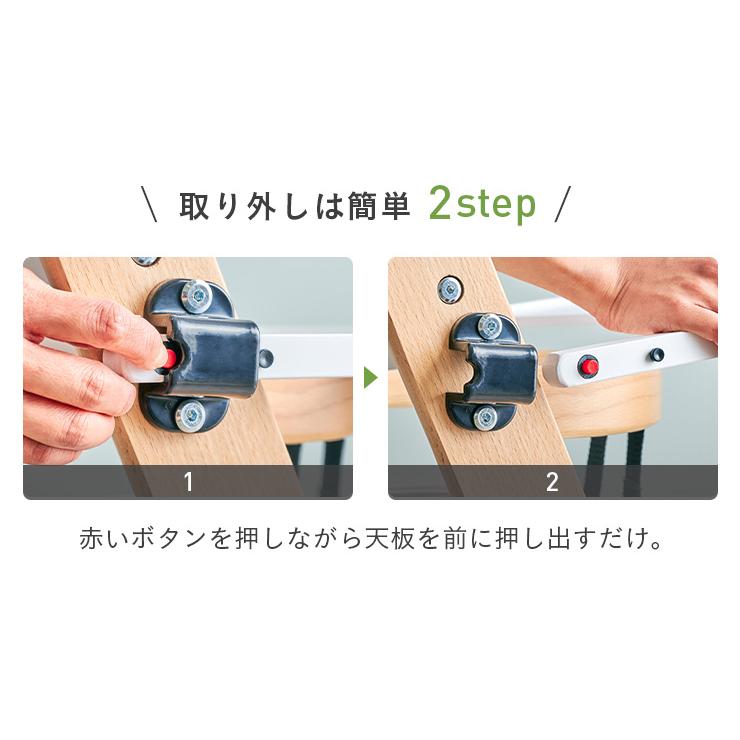 \ 取り外しは簡単 2step /

1

2

赤いボタンを押しながら天板を前に押し出すだけ。