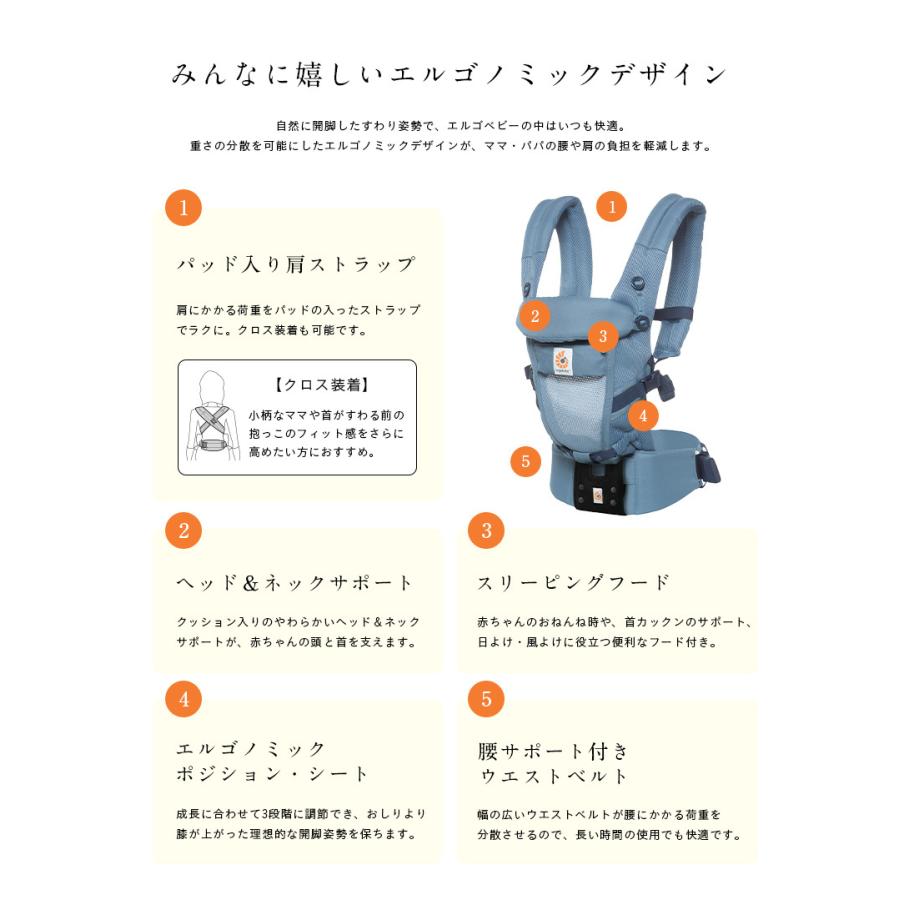 みんなに嬉しいエルゴノミックデザイン

自然に開脚したすわり姿勢で、エルゴベビーの中はいつも快適。
重さの分散を可能にしたエルゴノミックデザインが、ママ・パパの腰や肩の負担を軽減します。

1

パッド入り肩ストラップ

肩にかかる荷重をパッドの入ったストラップでラクに。クロス装着も可能です。

【クロス装着】

小柄なママや首がすわる前の抱っこのフィット感をさらに高めたい方におすすめ。

1
2
3
4
5

2

ヘッド＆ネックサポート

クッション入りのやわらかいヘッド＆ネックサポートが、赤ちゃんの頭と首を支えます。

3

スリーピングフード

赤ちゃんのおねんね時や、首カックンのサポート、日よけ・風よけに役立つ便利なフード付き。

4

エルゴノミック
ポジション・シート

成長に合わせて3段階に調節でき、おしりより膝が上がった理想的な開脚姿勢を保ちます。

5

腰サポート付き
ウエストベルト

幅の広いウエストベルトが腰にかかる荷重を分散させるので、長い時間の使用でも快適です。