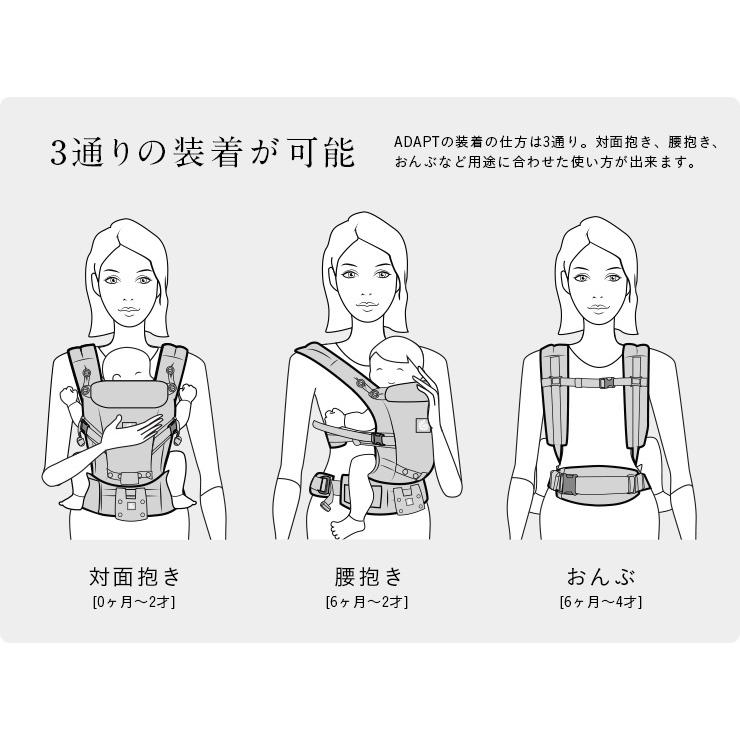 3通りの装着が可能

ADAPTの装着の仕方は3通り。対面抱き、腰抱き、おんぶなど用途に合わせた使い方が出来ます。

対面抱き
[0ヶ月〜2才]

腰抱き
[6ヶ月〜2才]

おんぶ
[6ヶ月〜4才]