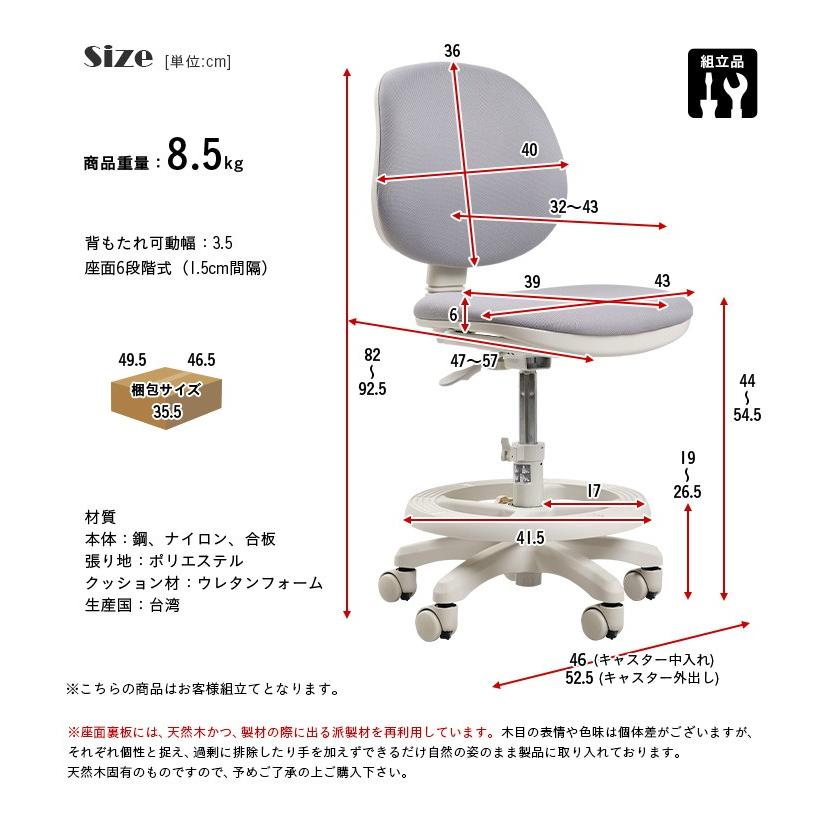 Size [単位:cm]

組立品

商品重量：8.5kg

背もたれ可動幅：3.5
座面6段階式（1.5cm間隔）

49.5 46.5
梱包サイズ
35.5

材質
本体：鋼、ナイロン、合板
張り地：ポリエステル
クッション材：ウレタンフォーム
生産国：台湾

36
40
32〜43
39
43
6
47〜57
82
〜
92.5
44
〜
54.5
19
〜
26.5
17
41.5
46 (キャスター中入れ)
52.5 (キャスター外出し)

※こちらの商品はお客様組立てとなります。

※座面裏板には、天然木かつ、製材の際に出る派製材を再利用しています。木目の表情や色味は個体差がございますが、それぞれ個性と捉え、過剰に排除したり手を加えずできるだけ自然の姿のまま製品に取り入れております。
天然木固有のものですので、予めご了承の上ご購入下さい。