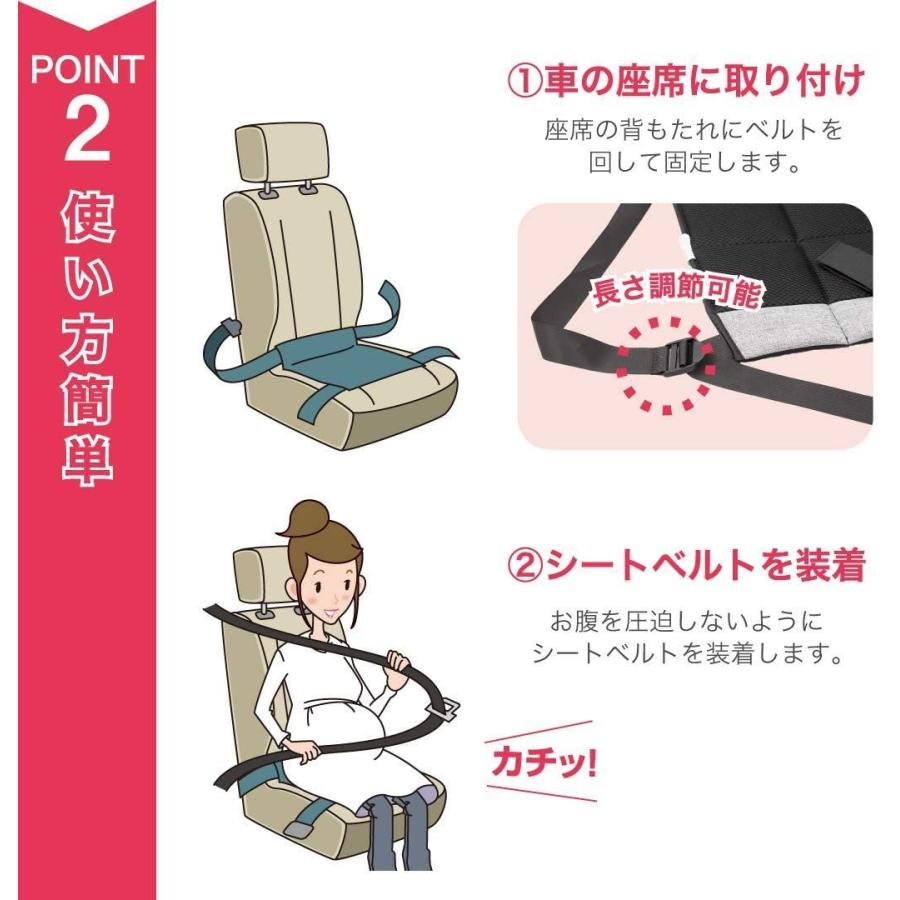 POINT
2
使い方簡単

①車の座席に取り付け
座席の背もたれにベルトを回して固定します。

長さ調節可能

②シートベルトを装着
お腹を圧迫しないようにシートベルトを装着します。

カチッ!