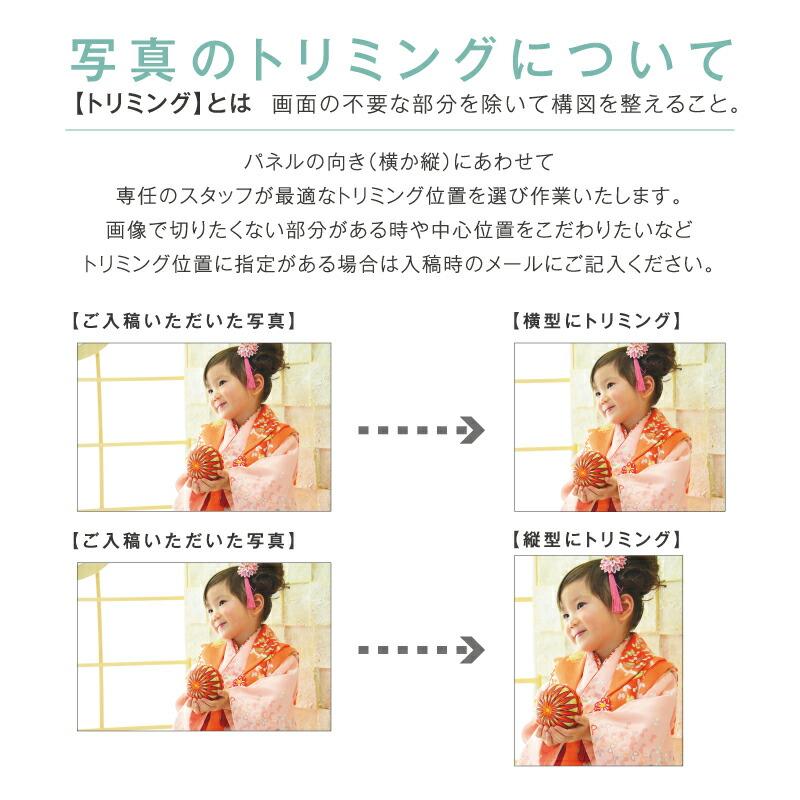 写真のトリミングについて

【トリミング】とは　画面の不要な部分を除いて構図を整えること。

パネルの向き（横か縦）にあわせて
専任のスタッフが最適なトリミング位置を選び作業いたします。
画像で切りたくない部分がある時や中心位置をこだわりたいなど
トリミング位置に指定がある場合は入稿時のメールにご記入ください。

【ご入稿いただいた写真】

【横型にトリミング】

【ご入稿いただいた写真】

【縦型にトリミング】