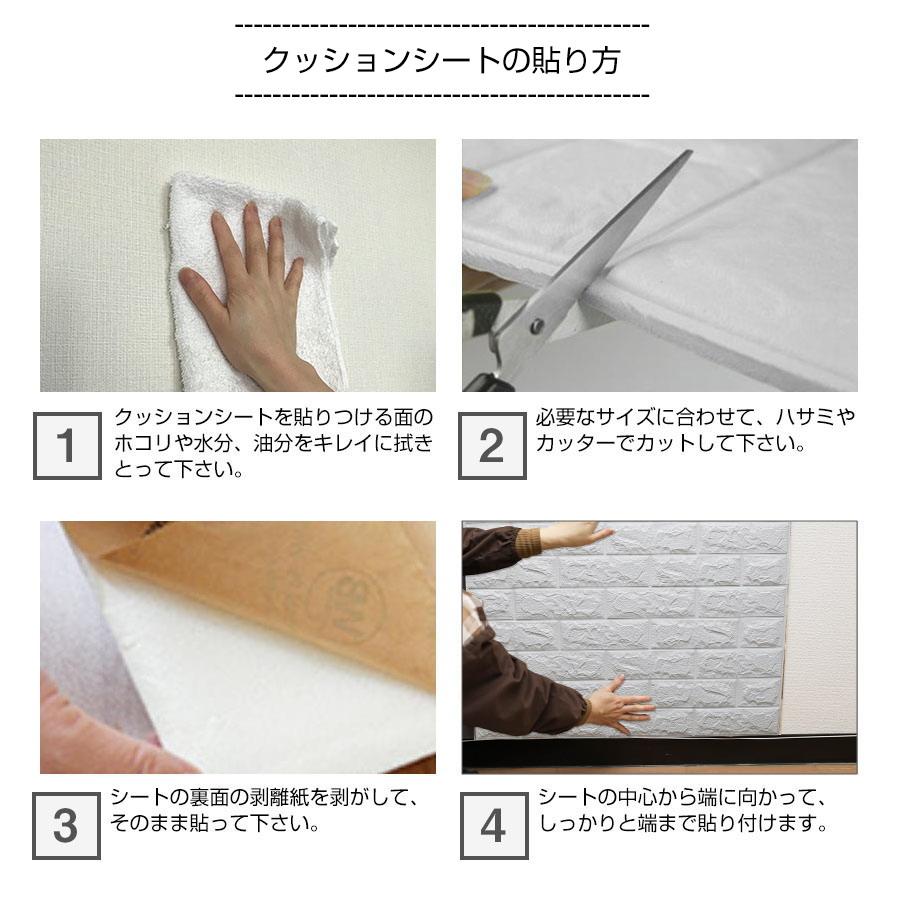 クッションシートの貼り方

1
クッションシートを貼りつける面のホコリや水分、油分をキレイに拭きとって下さい。

2
必要なサイズに合わせて、ハサミやカッターでカットして下さい。

3M

3
シートの裏面の剥離紙を剥がして、そのまま貼って下さい。

4
シートの中心から端に向かって、しっかりと端まで貼り付けます。