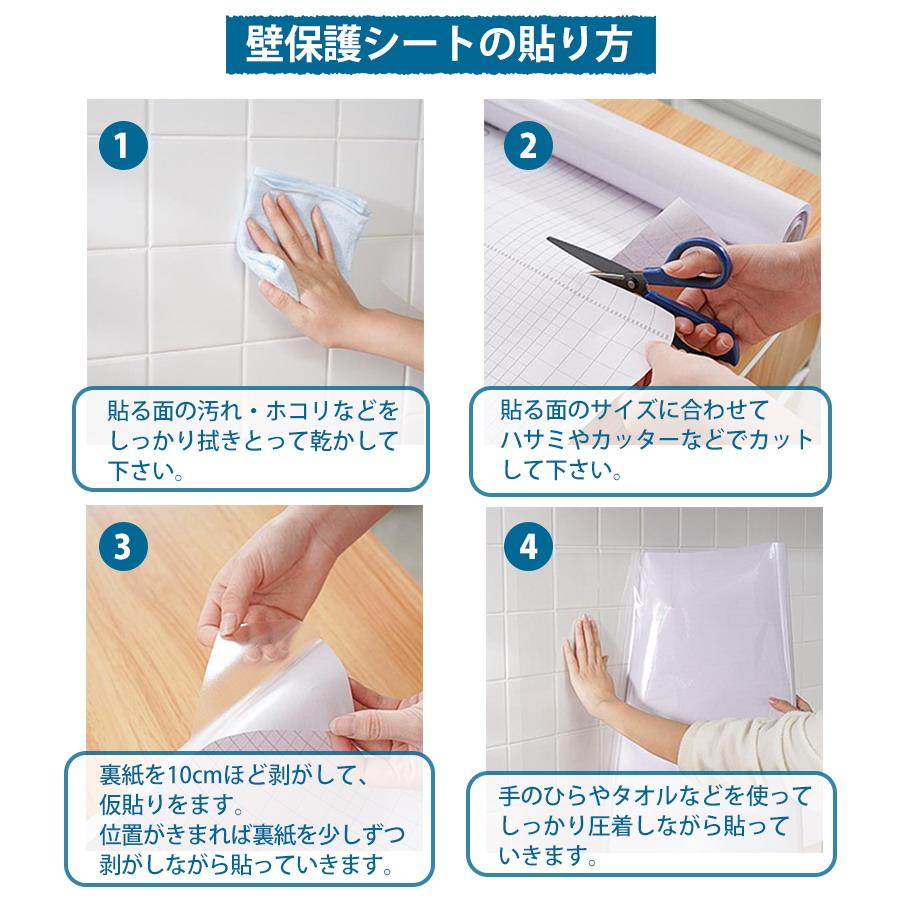 壁保護シートの貼り方

1

貼る面の汚れ・ホコリなどをしっかり拭きとって乾かして下さい。

2

貼る面のサイズに合わせてハサミやカッターなどでカットして下さい。

3

裏紙を10cmほど剥がして、仮貼りをます。
位置がきまれば裏紙を少しずつ剥がしながら貼っていきます。

4

手のひらやタオルなどを使ってしっかり圧着しながら貼っていきます。