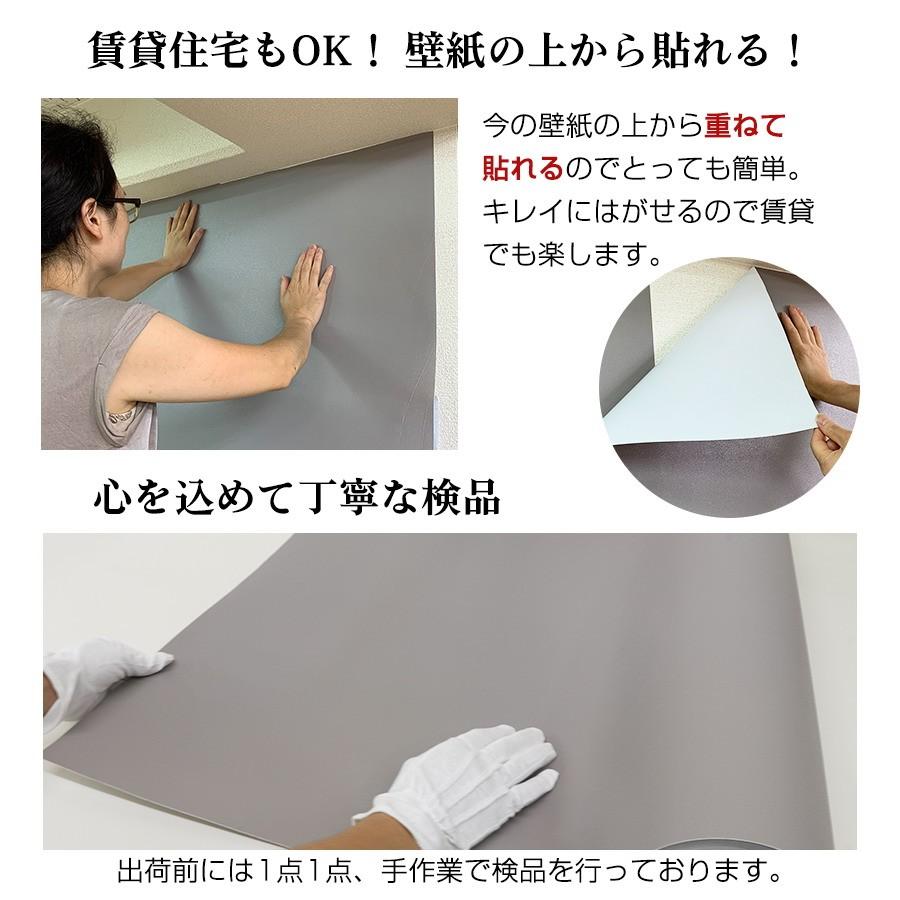 賃貸住宅もOK！ 壁紙の上から貼れる！

今の壁紙の上から重ねて貼れるのでとっても簡単。キレイにはがせるので賃貸でも楽します。

心を込めて丁寧な検品

出荷前には1点1点、手作業で検品を行っております。