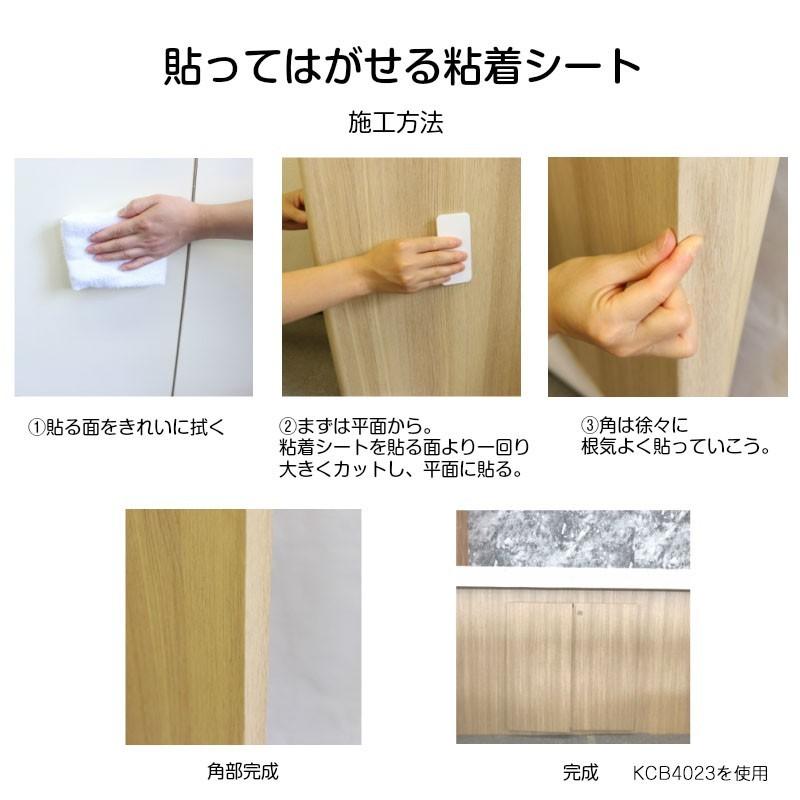 貼ってはがせる粘着シート

施工方法

①貼る面をきれいに拭く

②まずは平面から。
粘着シートを貼る面より一回り大きくカットし、平面に貼る。

③角は徐々に
根気よく貼っていこう。

角部完成

完成　KCB4023を使用