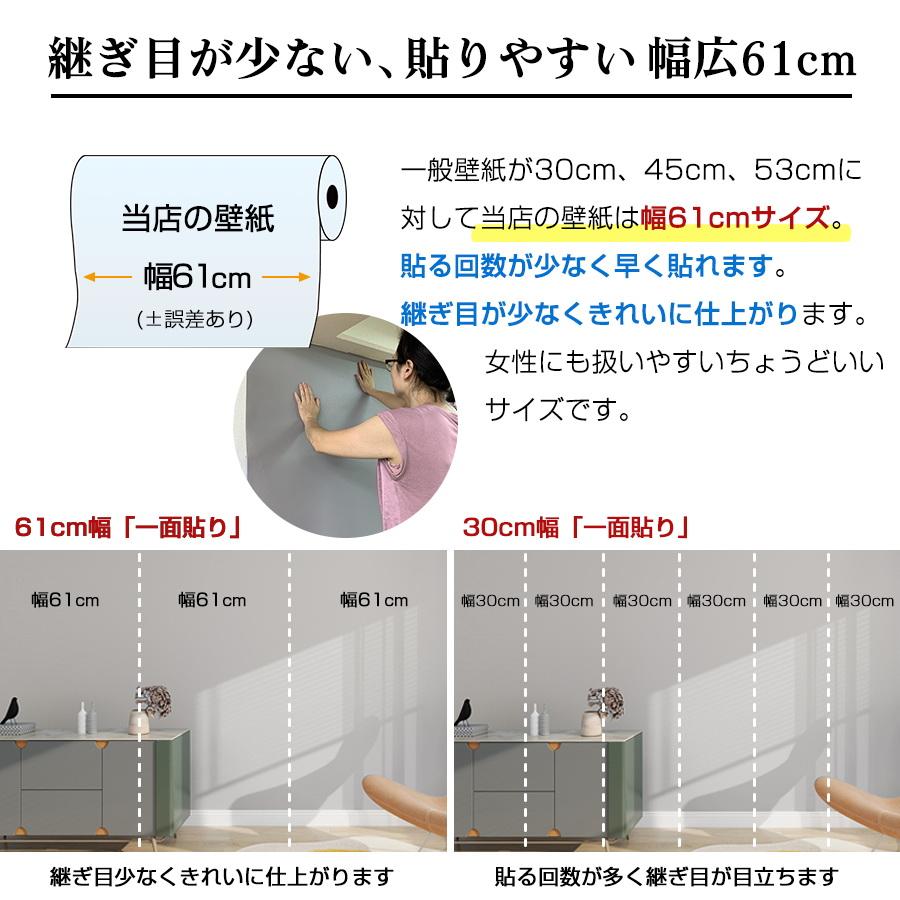 継ぎ目が少ない、貼りやすい 幅広61cm

当店の壁紙

幅61cm

(±誤差あり)

一般壁紙が30cm、45cm、53cmに対して当店の壁紙は幅61cmサイズ。
貼る回数が少なく早く貼れます。
継ぎ目が少なくきれいに仕上がります。
女性にも扱いやすいちょうどいいサイズです。

61cm幅「一面貼り」

幅61cm 幅61cm 幅61cm

継ぎ目少なくきれいに仕上がります

30cm幅「一面貼り」

幅30cm 幅30cm 幅30cm 幅30cm 幅30cm 幅30cm

貼る回数が多く継ぎ目が目立ちます