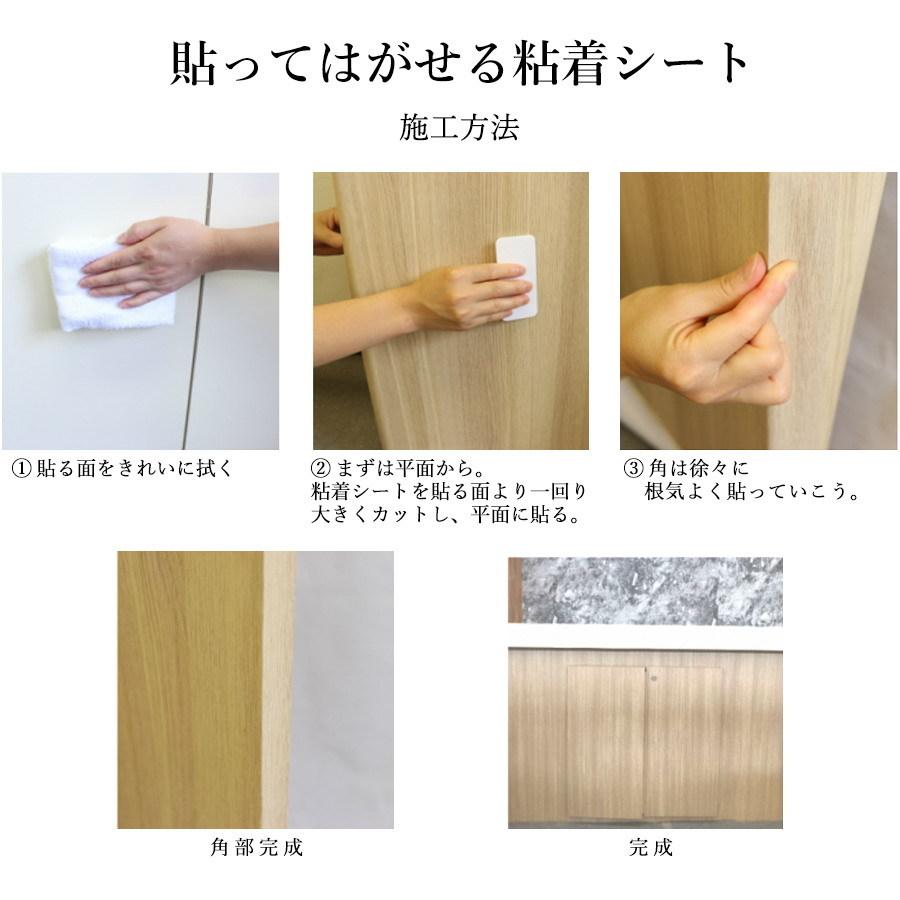 貼ってはがせる粘着シート

施工方法

① 貼る面をきれいに拭く

② まずは平面から。
粘着シートを貼る面より一回り大きくカットし、平面に貼る。

③ 角は徐々に
根気よく貼っていこう。

角部完成

完成