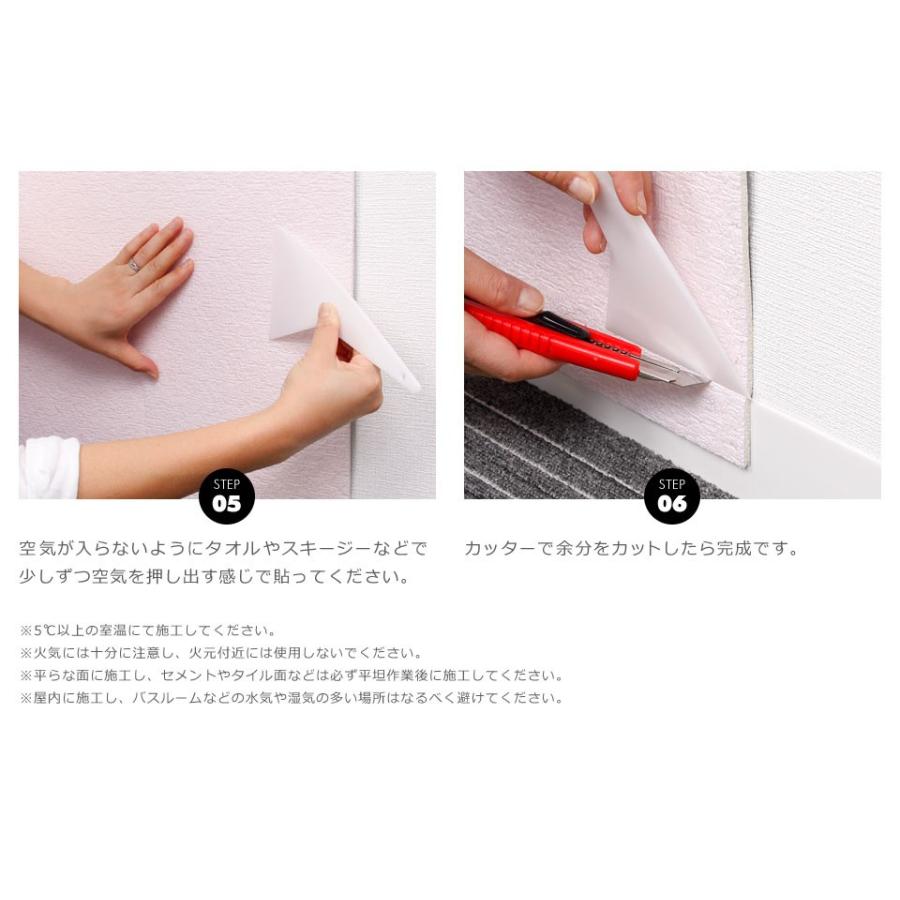 STEP
05

空気が入らないようにタオルやスキージーなどで少しずつ空気を押し出す感じで貼ってください。

STEP
06

カッターで余分をカットしたら完成です。

※5℃以上の室温にて施工してください。
※火気には十分に注意し、火元付近には使用しないでください。
※平らな面に施工し、セメントやタイル面などは必ず平坦作業後に施工してください。
※屋内に施工し、バスルームなどの水気や湿気の多い場所はなるべく避けてください。