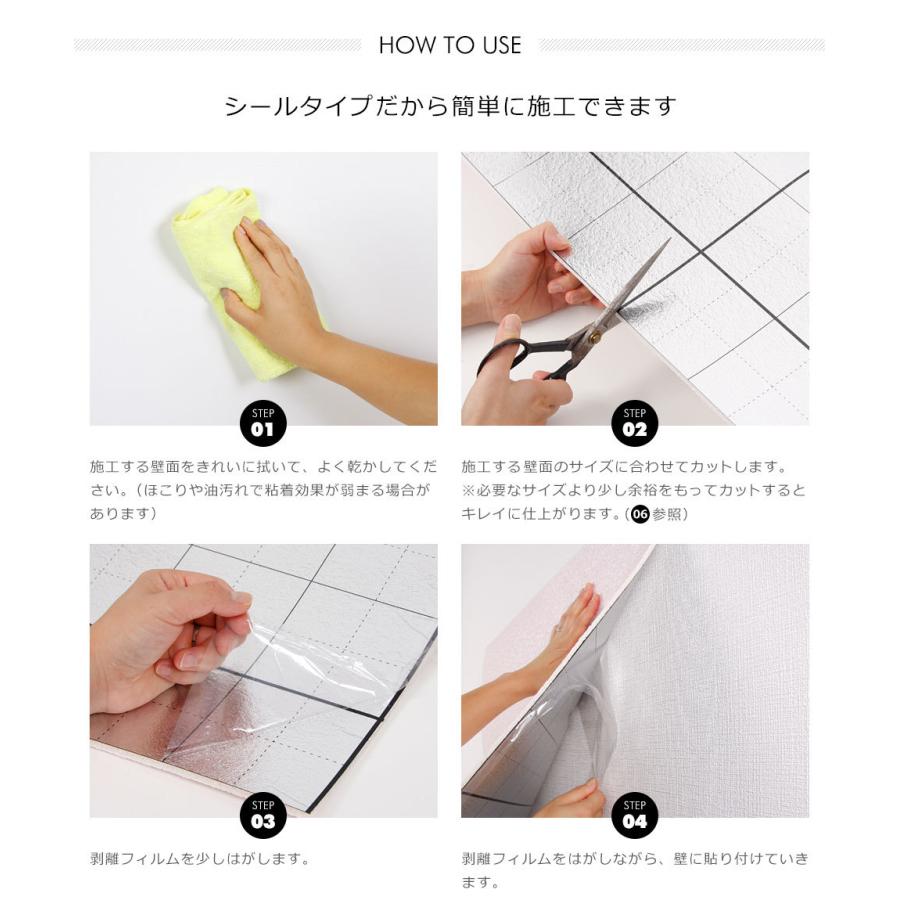 HOW TO USE

シールタイプだから簡単に施工できます

STEP 01

施工する壁面をきれいに拭いて、よく乾かしてください。（ほこりや油汚れで粘着効果が弱まる場合があります）

STEP 02

施工する壁面のサイズに合わせてカットします。
※必要なサイズより少し余裕をもってカットするとキレイに仕上がります。（06参照）

STEP 03

剥離フィルムを少しはがします。

STEP 04

剥離フィルムをはがしながら、壁に貼り付けていきます。