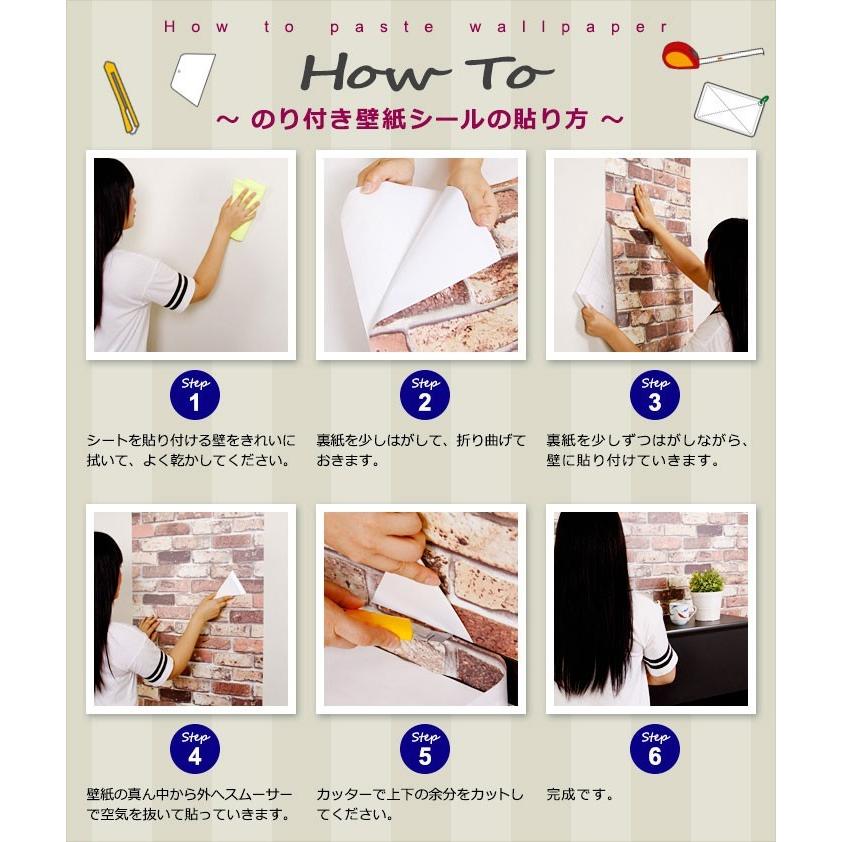 How to paste wallpaper

How To

～ のり付き壁紙シールの貼り方 ～

Step 1

シートを貼り付ける壁をきれいに拭いて、よく乾かしてください。

Step 2

裏紙を少しはがして、折り曲げておきます。

Step 3

裏紙を少しずつはがしながら、壁に貼り付けていきます。

Step 4

壁紙の真ん中から外へスムーサーで空気を抜いて貼っていきます。

Step 5

カッターで上下の余分をカットしてください。

Step 6

完成です。