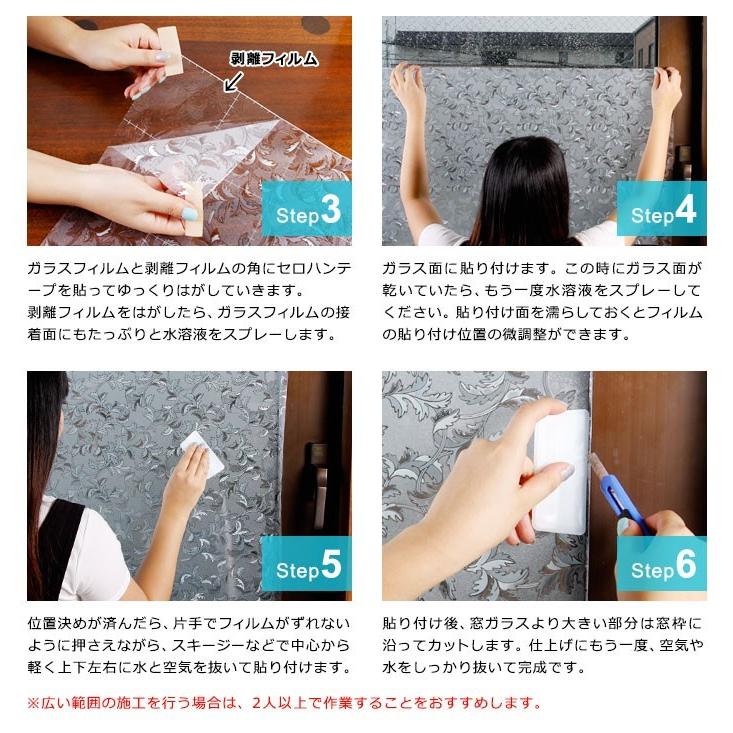 剥離フィルム

Step3

ガラスフィルムと剥離フィルムの角にセロハンテープを貼ってゆっくりはがしていきます。
剥離フィルムをはがしたら、ガラスフィルムの接着面にもたっぷりと水溶液をスプレーします。

Step4

ガラス面に貼り付けます。この時にガラス面が乾いていたら、もう一度水溶液をスプレーしてください。貼り付け面を濡らしておくとフィルムの貼り付け位置の微調整ができます。

Step5

位置決めが済んだら、片手でフィルムがずれないように押さえながら、スキージーなどで中心から軽く上下左右に水と空気を抜いて貼り付けます。

Step6

貼り付け後、窓ガラスより大きい部分は窓枠に沿ってカットします。仕上げにもう一度、空気や水をしっかり抜いて完成です。

※広い範囲の施工を行う場合は、2人以上で作業することをおすすめします。