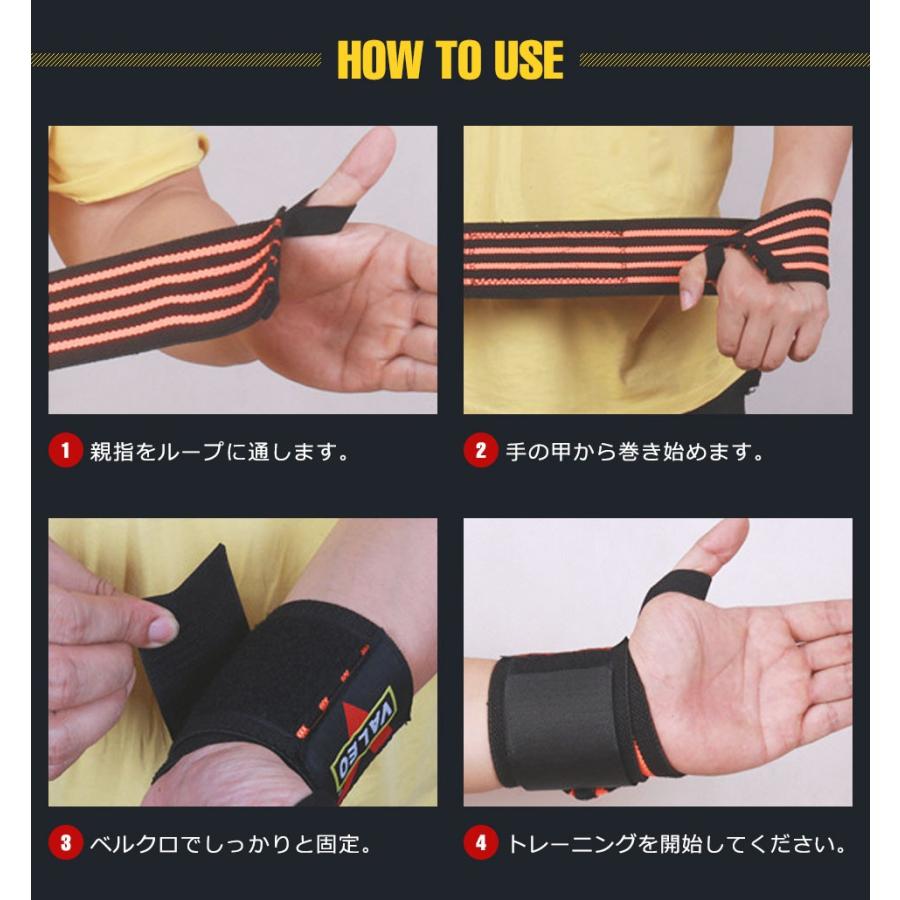 HOW TO USE

1 親指をループに通します。

2 手の甲から巻き始めます。

VALEO

3 ベルクロでしっかりと固定。

4 トレーニングを開始してください。