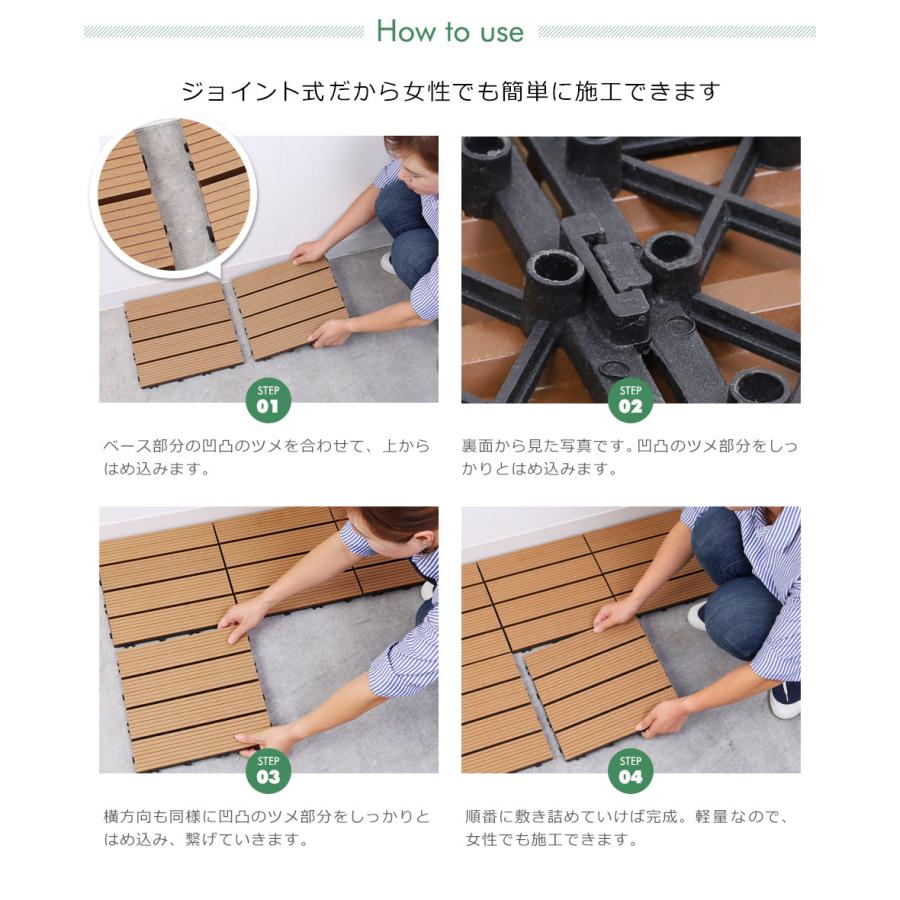 How to use

ジョイント式だから女性でも簡単に施工できます

STEP 01

ベース部分の凹凸のツメを合わせて、上からはめ込みます。

STEP 02

裏面から見た写真です。凹凸のツメ部分をしっかりとはめ込みます。

STEP 03

横方向も同様に凹凸のツメ部分をしっかりとはめ込み、繋げていきます。

STEP 04

順番に敷き詰めていけば完成。軽量なので、女性でも施工できます。