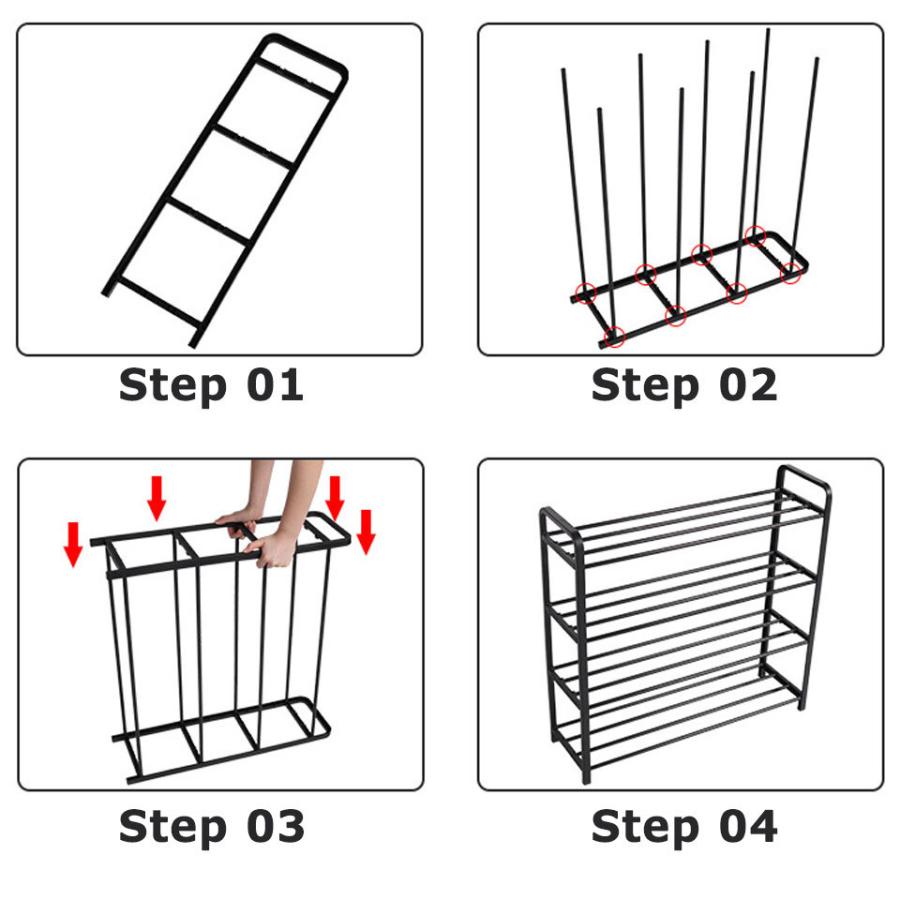 Step 01

Step 02

Step 03

Step 04