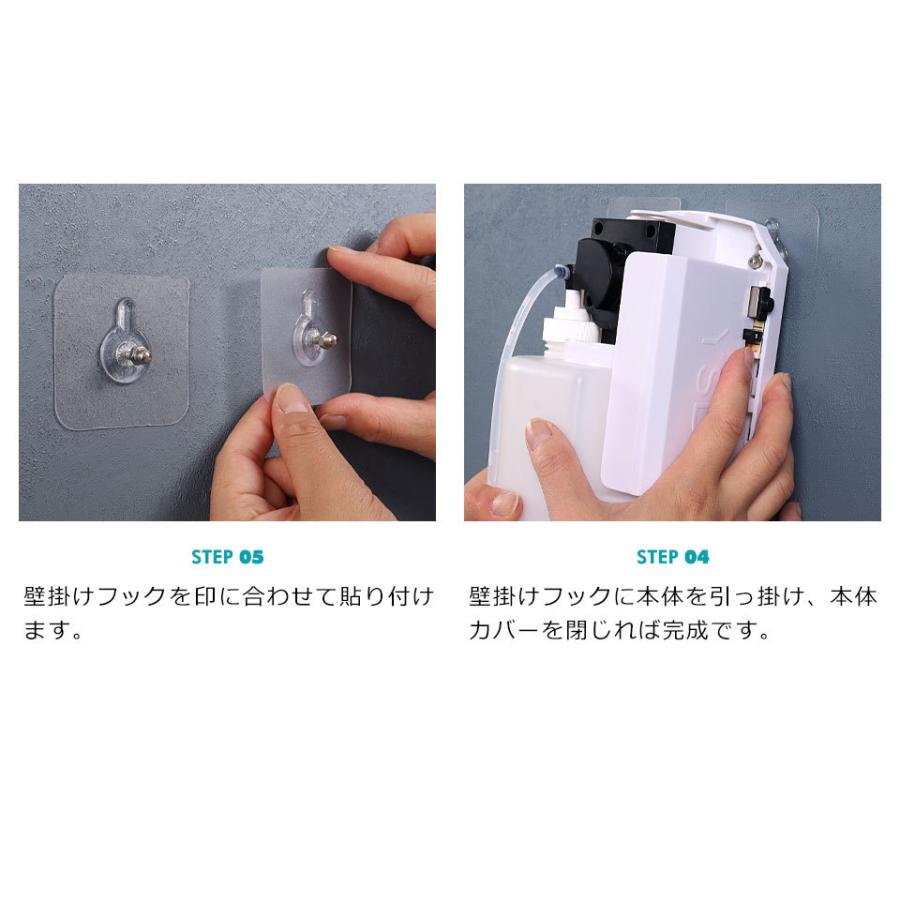 STEP 05

壁掛けフックを印に合わせて貼り付けます。

STEP 04

壁掛けフックに本体を引っ掛け、本体カバーを閉じれば完成です。