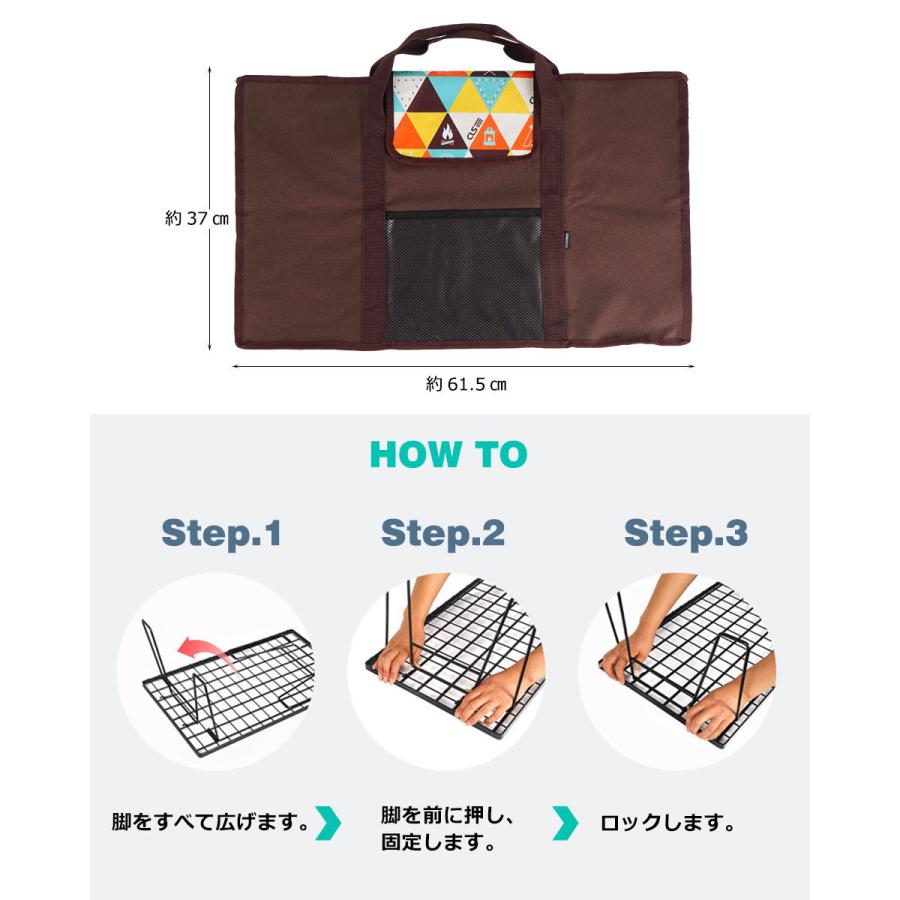 約 37 ㎝

約 61.5 ㎝

HOW TO

Step.1

Step.2

Step.3

脚をすべて広げます。

脚を前に押し、固定します。

ロックします。