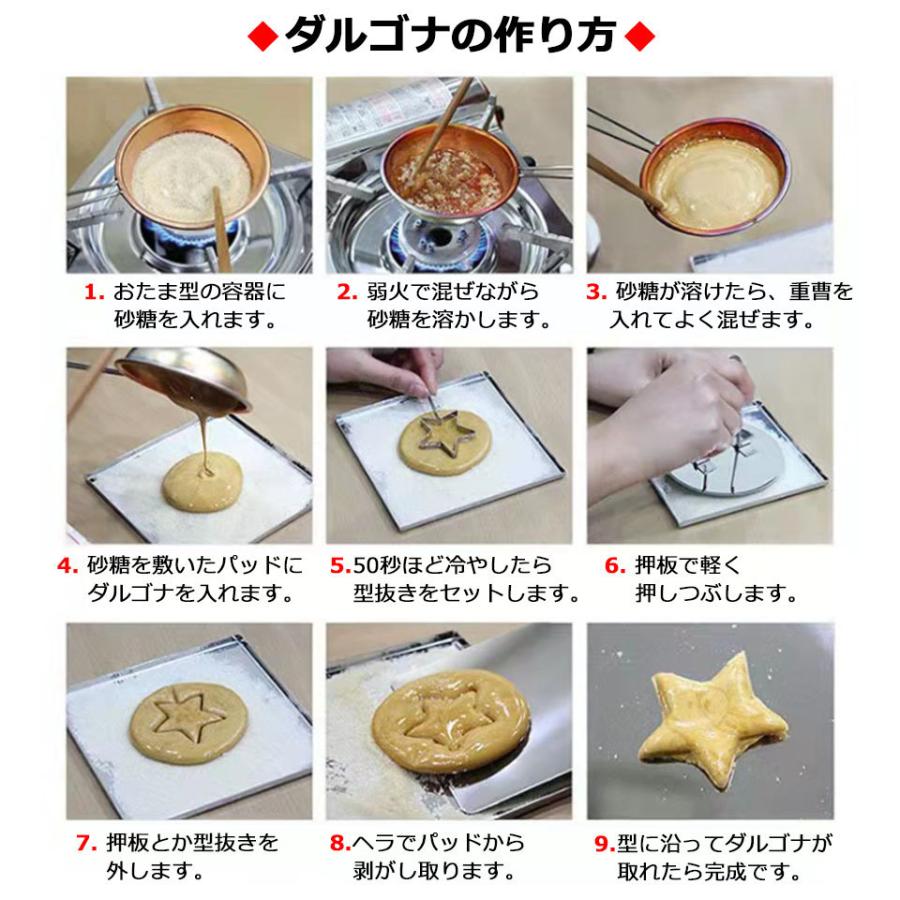 ◆ダルゴナの作り方◆

1. おたま型の容器に砂糖を入れます。

2. 弱火で混ぜながら砂糖を溶かします。

3. 砂糖が溶けたら、重曹を入れてよく混ぜます。

4. 砂糖を敷いたパッドにダルゴナを入れます。

5.50秒ほど冷やしたら型抜きをセットします。

6. 押板で軽く押しつぶします。

7. 押板とか型抜きを外します。

8.ヘラでパッドから剥がし取ります。

9.型に沿ってダルゴナが取れたら完成です。