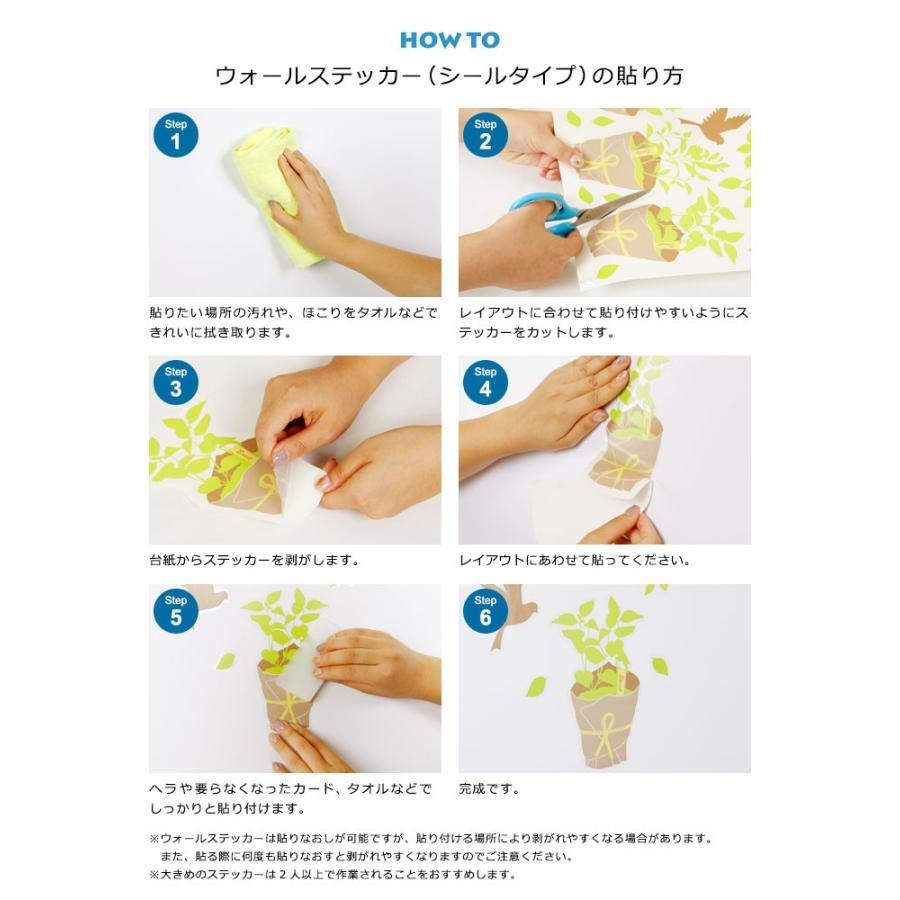 HOW TO

ウォールステッカー（シールタイプ）の貼り方

Step 1

貼りたい場所の汚れや、ほこりをタオルなどできれいに拭き取ります。

Step 2

レイアウトに合わせて貼り付けやすいようにステッカーをカットします。

Step 3

台紙からステッカーを剥がします。

Step 4

レイアウトにあわせて貼ってください。

Step 5

ヘラや要らなくなったカード、タオルなどでしっかりと貼り付けます。

Step 6

完成です。

※ウォールステッカーは貼りなおしが可能ですが、貼り付ける場所により剥がれやすくなる場合があります。
また、貼る際に何度も貼りなおすと剥がれやすくなりますのでご注意ください。
※大きめのステッカーは２人以上で作業されることをおすすめします。