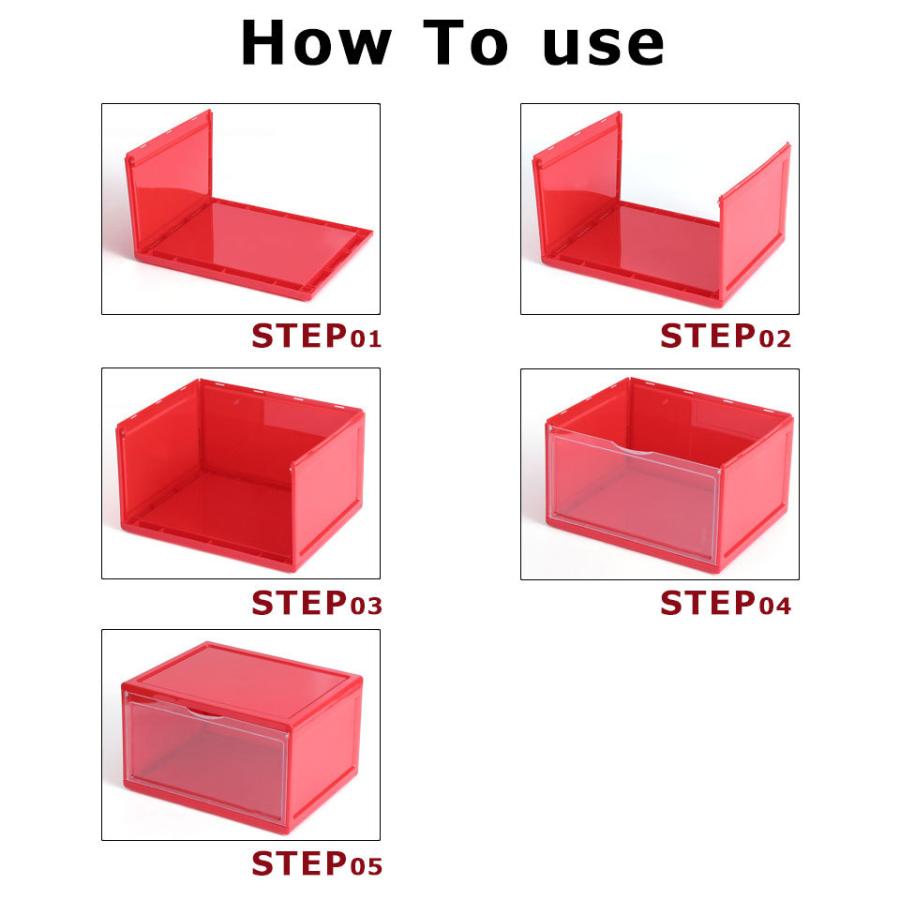 How To use

STEP01

STEP02

STEP03

STEP04

STEP05