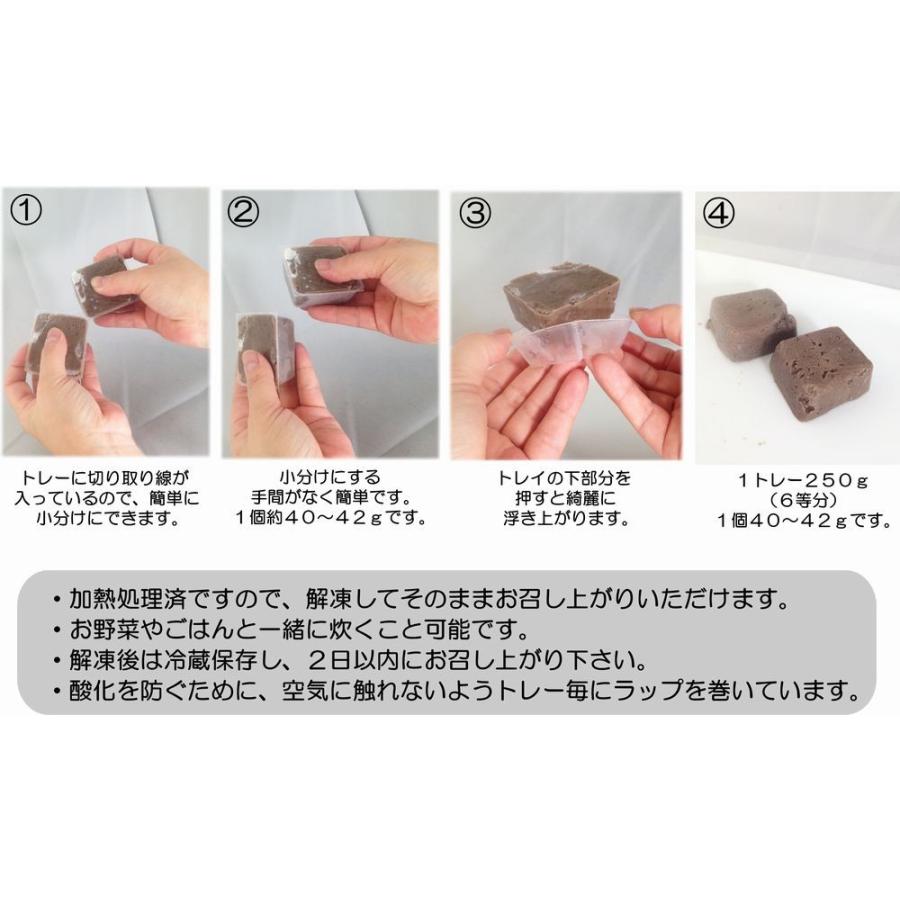 ①

トレーに切り取り線が入っているので、簡単に小分けにできます。

②

小分けにする手間がなく簡単です。１個約４０～４２ｇです。

③

トレイの下部分を押すと綺麗に浮き上がります。

④

１トレー２５０ｇ（６等分）１個４０～４２ｇです。

・加熱処理済ですので、解凍してそのままお召し上がりいただけます。
・お野菜やごはんと一緒に炊くこと可能です。
・解凍後は冷蔵保存し、２日以内にお召し上がり下さい。
・酸化を防ぐために、空気に触れないようトレー毎にラップを巻いています。