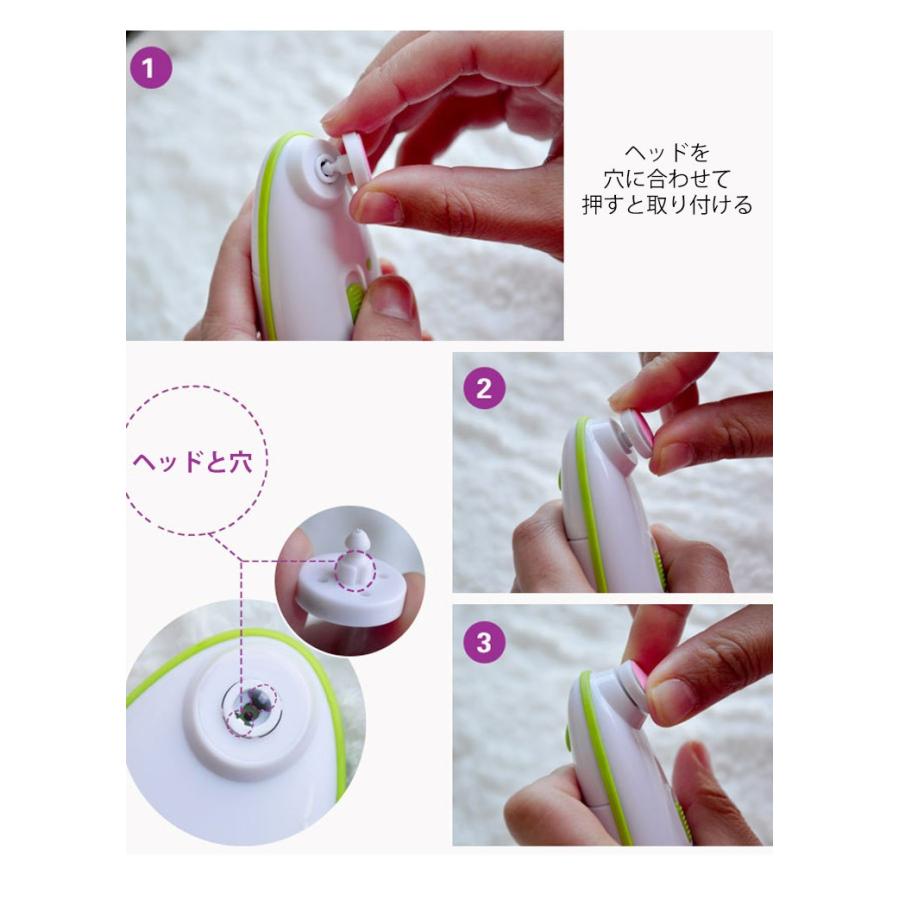 1

ヘッドを
穴に合わせて
押すと取り付ける

ヘッドと穴

2

3