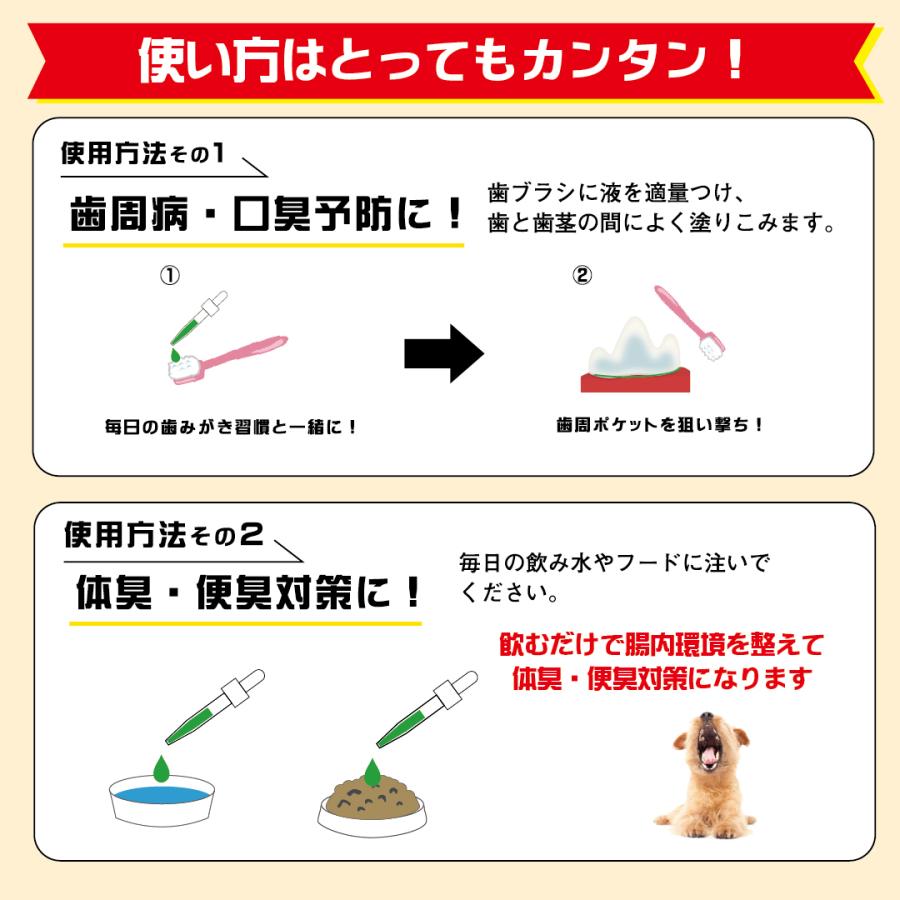 使い方はとってもカンタン！

使用方法その1

歯周病・口臭予防に！

歯ブラシに液を適量つけ、歯と歯茎の間によく塗りこみます。

①

毎日の歯みがき習慣と一緒に！

②

歯周ポケットを狙い撃ち！

使用方法その2

体臭・便臭対策に！

毎日の飲み水やフードに注いでください。

飲むだけで腸内環境を整えて体臭・便臭対策になります