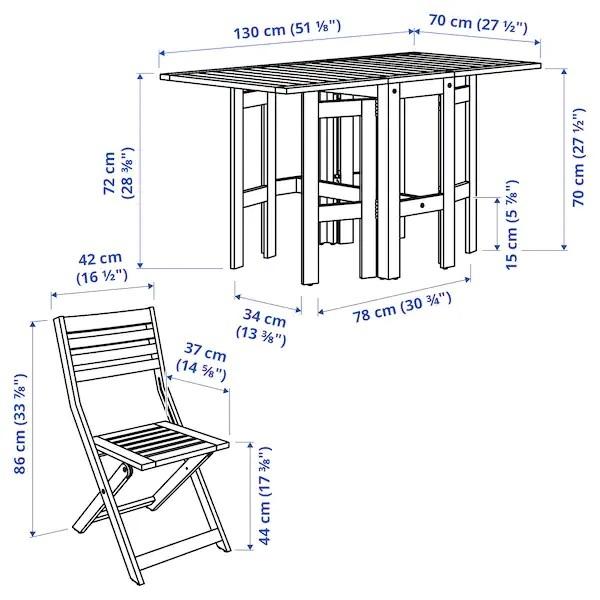 130 cm (51 ⅛")

70 cm (27 ½")

72 cm (28 ⅜")

70 cm (27 ½")

15 cm (5 ⅞")

42 cm (16 ½")

34 cm (13 ⅜")

78 cm (30 ¾")

37 cm (14 ⅝")

86 cm (33 ⅞")

44 cm (17 ⅜")