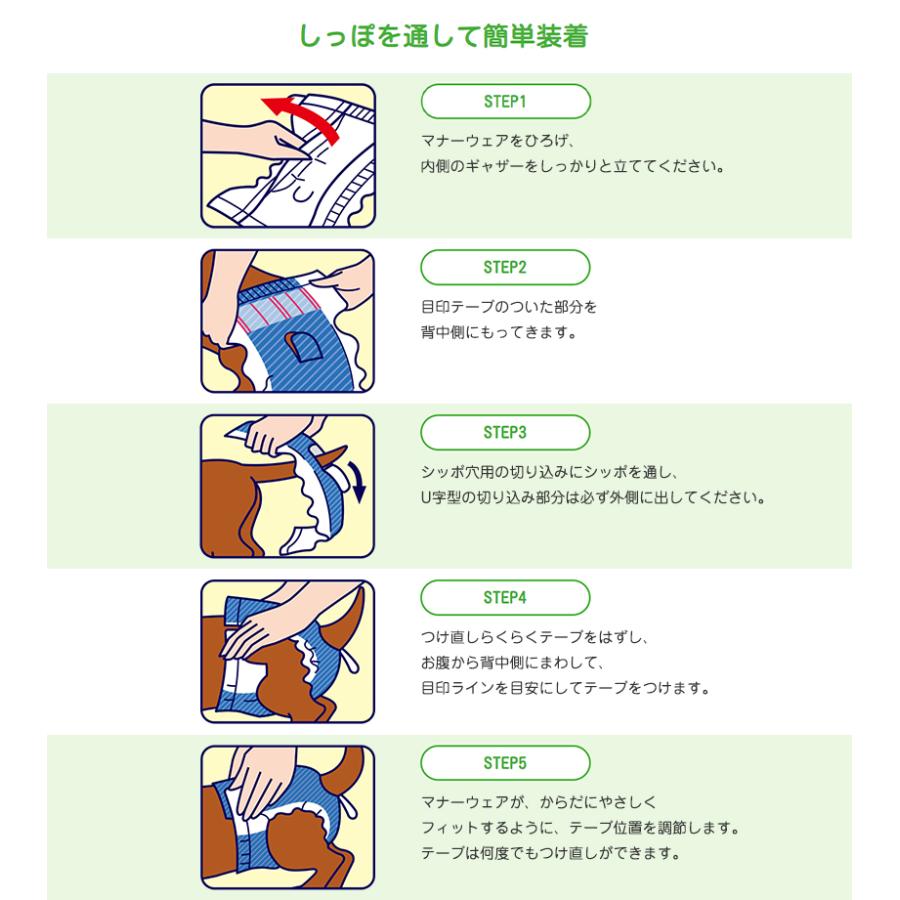 しっぽを通して簡単装着

STEP1

マナーウェアをひろげ、
内側のギャザーをしっかりと立ててください。

STEP2

目印テープのついた部分を
背中側にもってきます。

STEP3

シッポ穴用の切り込みにシッポを通し、
U字型の切り込み部分は必ず外側に出してください。

STEP4

つけ直しらくらくテープをはずし、
お腹から背中側にまわして、
目印ラインを目安にしてテープをつけます。

STEP5

マナーウェアが、からだにやさしく
フィットするように、テープ位置を調節します。
テープは何度でもつけ直しができます。