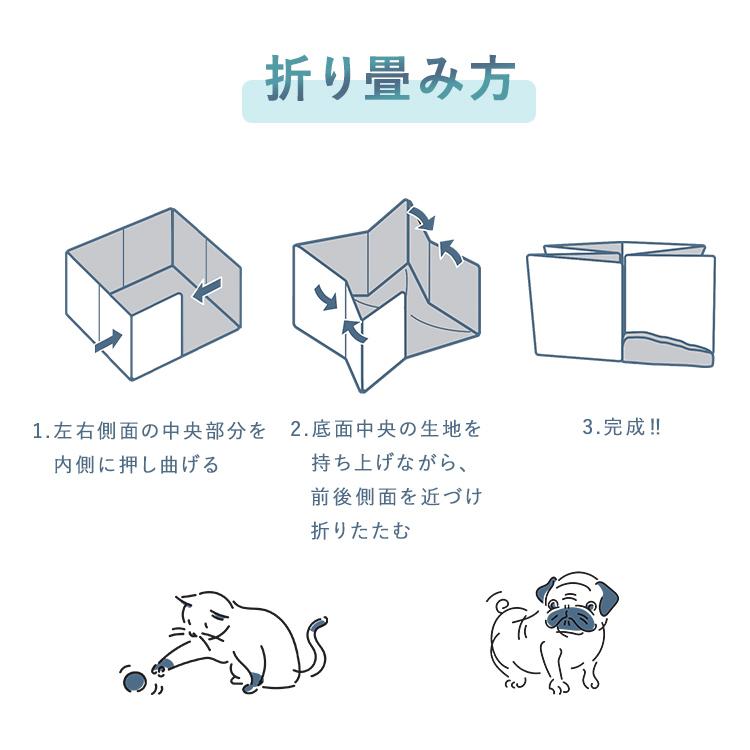 折り畳み方

1.左右側面の中央部分を内側に押し曲げる

2.底面中央の生地を持ち上げながら、前後側面を近づけ折りたたむ

3.完成!!