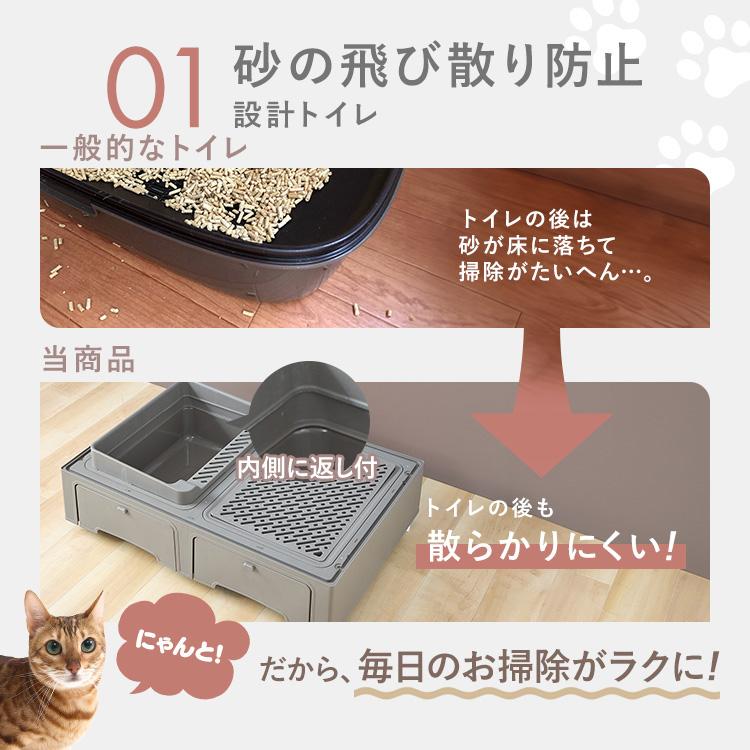 01 砂の飛び散り防止
設計トイレ

一般的なトイレ

トイレの後は
砂が床に落ちて
掃除がたいへん…。

当商品

内側に返し付

トイレの後も
散らかりにくい!

にゃんと!

だから、毎日のお掃除がラクに!