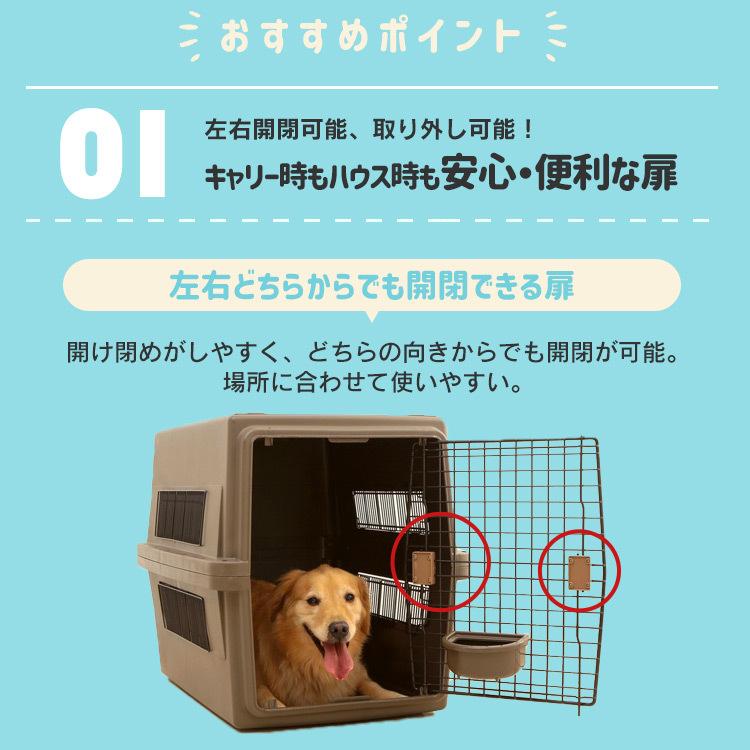 おすすめポイント

01

左右開閉可能、取り外し可能！
キャリー時もハウス時も安心・便利な扉

左右どちらからでも開閉できる扉

開け閉めがしやすく、どちらの向きからでも開閉が可能。
場所に合わせて使いやすい。