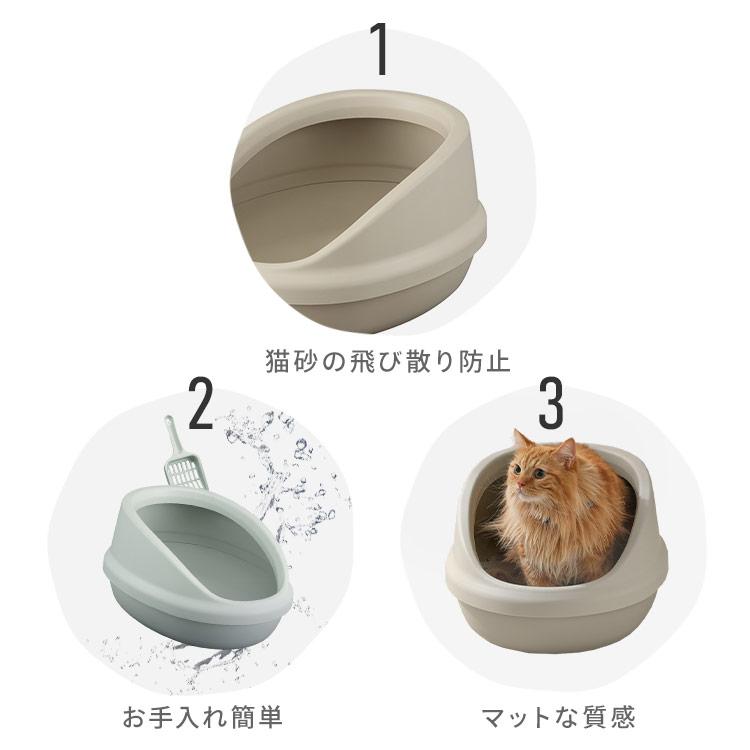 1

猫砂の飛び散り防止

2

お手入れ簡単

3

マットな質感