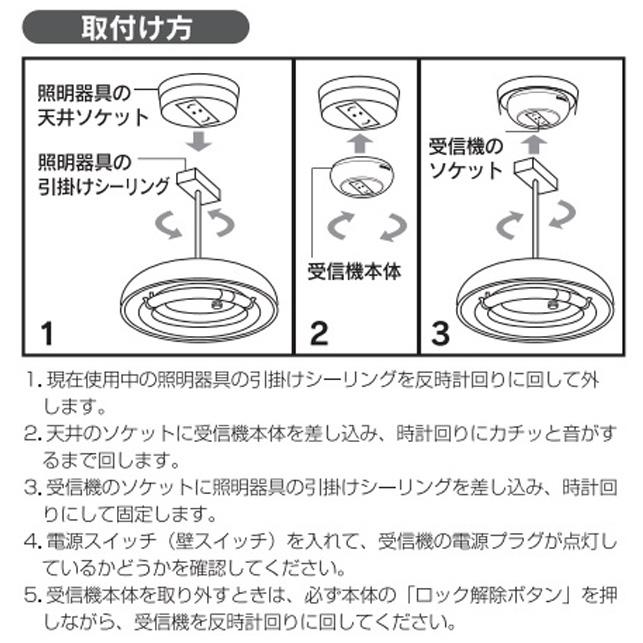 取付け方

照明器具の天井ソケット

照明器具の引掛けシーリング

1

受信機本体

2

受信機のソケット

3

1. 現在使用中の照明器具の引掛けシーリングを反時計回りに回して外します。
2. 天井のソケットに受信機本体を差し込み、時計回りにカチッと音がするまで回します。
3. 受信機のソケットに照明器具の引掛けシーリングを差し込み、時計回りにして固定します。
4. 電源スイッチ（壁スイッチ）を入れて、受信機の電源プラグが点灯しているかどうかを確認してください。
5. 受信機本体を取り外すときは、必ず本体の「ロック解除ボタン」を押しながら、受信機を反時計回りに回してください。