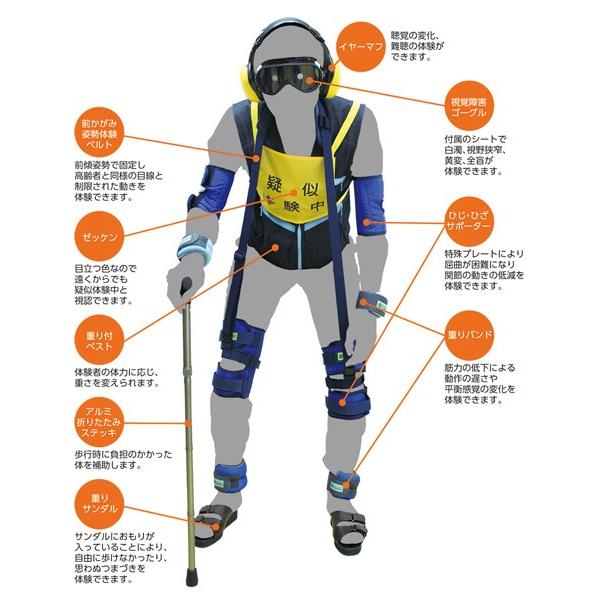 イヤーマフ

聴覚の変化、難聴の体験ができます。

視覚障害ゴーグル

付属のシートで白濁、視野狭窄、黄変、全盲が体験できます。

前かがみ姿勢体験ベルト

前傾姿勢で固定し高齢者と同様の目線と制限された動きを体験できます。

疑似体験中

ゼッケン

目立つ色なので遠くからでも疑似体験中と視認できます。

ひじ・ひざサポーター

特殊プレートにより屈曲が困難になり関節の動きの低減を体験できます。

重り付ベスト

体験者の体力に応じ、重さを変えられます。

重りバンド

筋力の低下による動作の遅さや平衡感覚の変化を体験できます。

アルミ折りたたみステッキ

歩行時に負担のかかった体を補助します。

重りサンダル

サンダルにおもりが入っていることにより、自由に歩けなかったり、思わぬつまづきを体験できます。