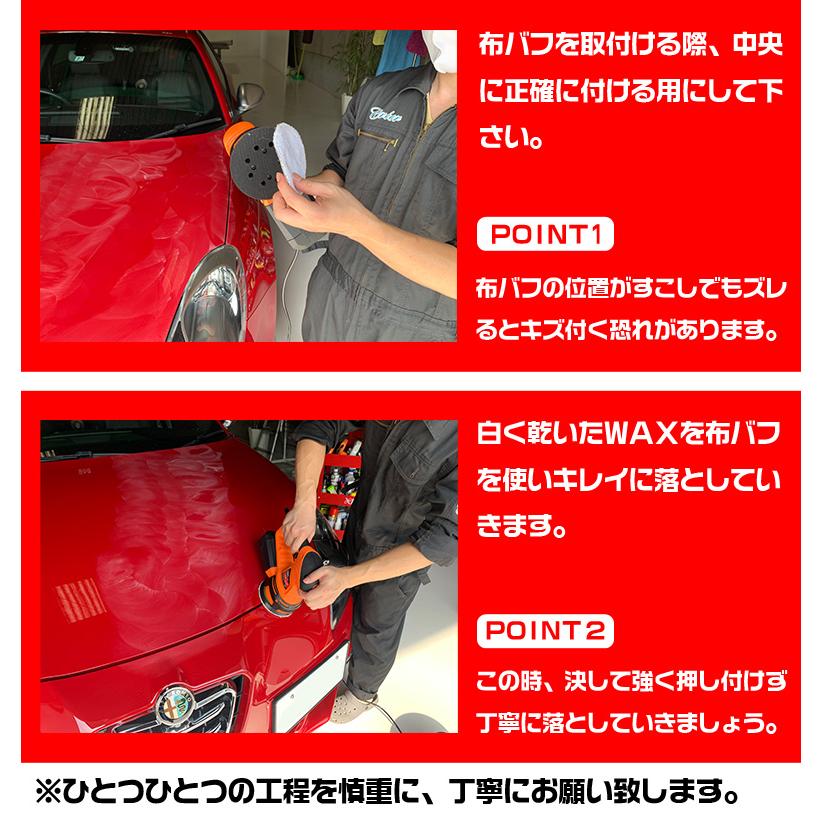 布バフを取付ける際、中央に正確に付ける用にして下さい。

POINT1

布バフの位置がすこしでもズレるとキズ付く恐れがあります。

白く乾いたWAXを布バフを使いキレイに落としていきます。

POINT2

この時、決して強く押し付けず丁寧に落としていきましょう。

※ひとつひとつの工程を慎重に、丁寧にお願い致します。