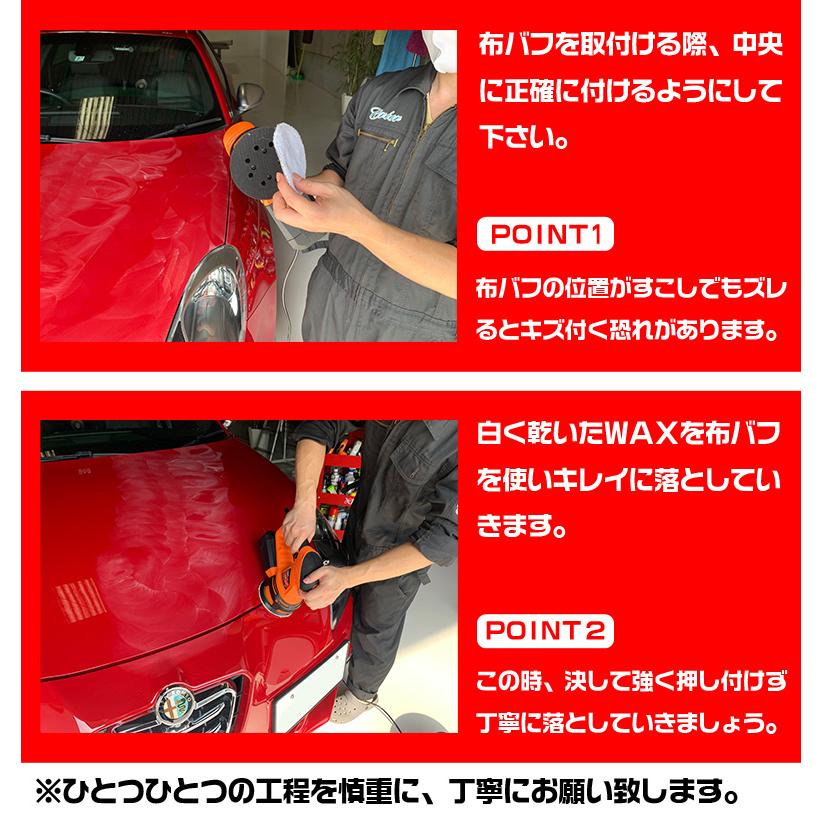 布バフを取付ける際、中央に正確に付けるようにして下さい。

POINT1

布バフの位置がすこしでもズレるとキズ付く恐れがあります。

白く乾いたWAXを布バフを使いキレイに落としていきます。

POINT2

この時、決して強く押し付けず丁寧に落としていきましょう。

※ひとつひとつの工程を慎重に、丁寧にお願い致します。