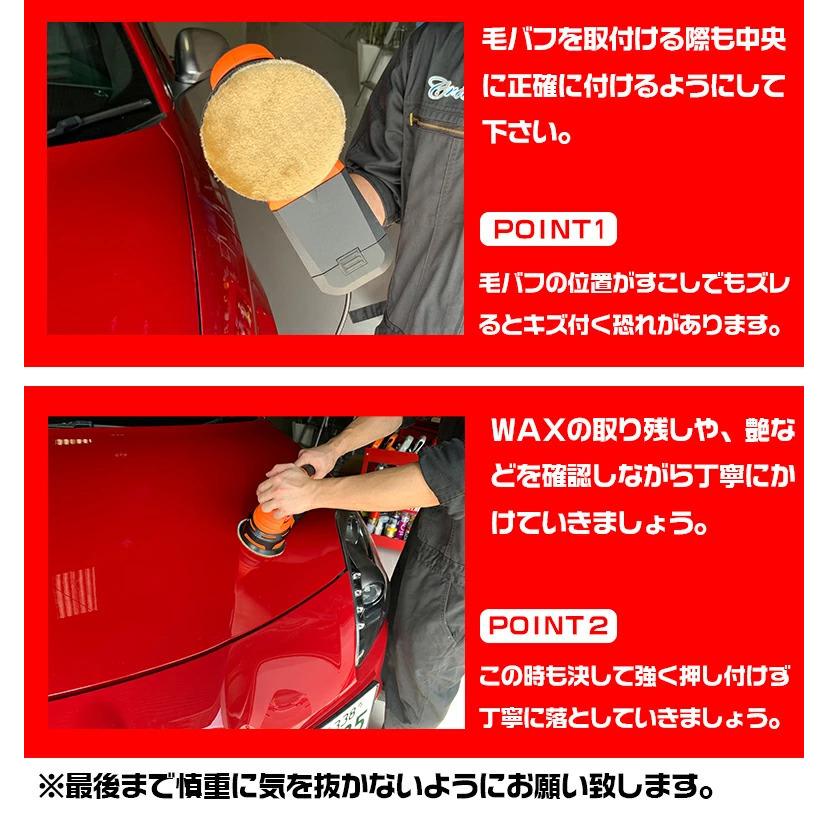 毛バフを取付ける際も中央に正確に付けるようにして下さい。

POINT1

毛バフの位置がすこしでもズレるとキズ付く恐れがあります。

WAXの取り残しや、艶などを確認しながら丁寧にかけていきましょう。

POINT2

この時も決して強く押し付けず丁寧に落としていきましょう。

※最後まで慎重に気を抜かないようにお願い致します。