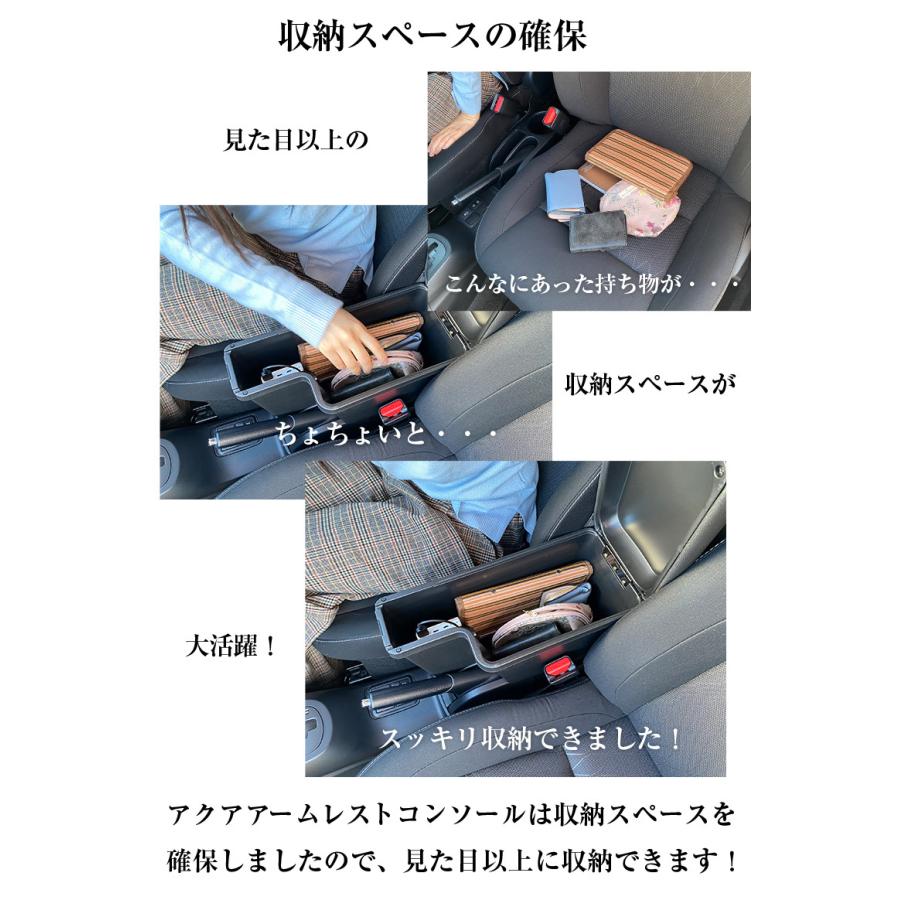 収納スペースの確保

見た目以上の

こんなにあった持ち物が・・・

収納スペースが

ちょちょいと・・・

大活躍！

スッキリ収納できました！

アクアアームレストコンソールは収納スペースを確保しましたので、見た目以上に収納できます！