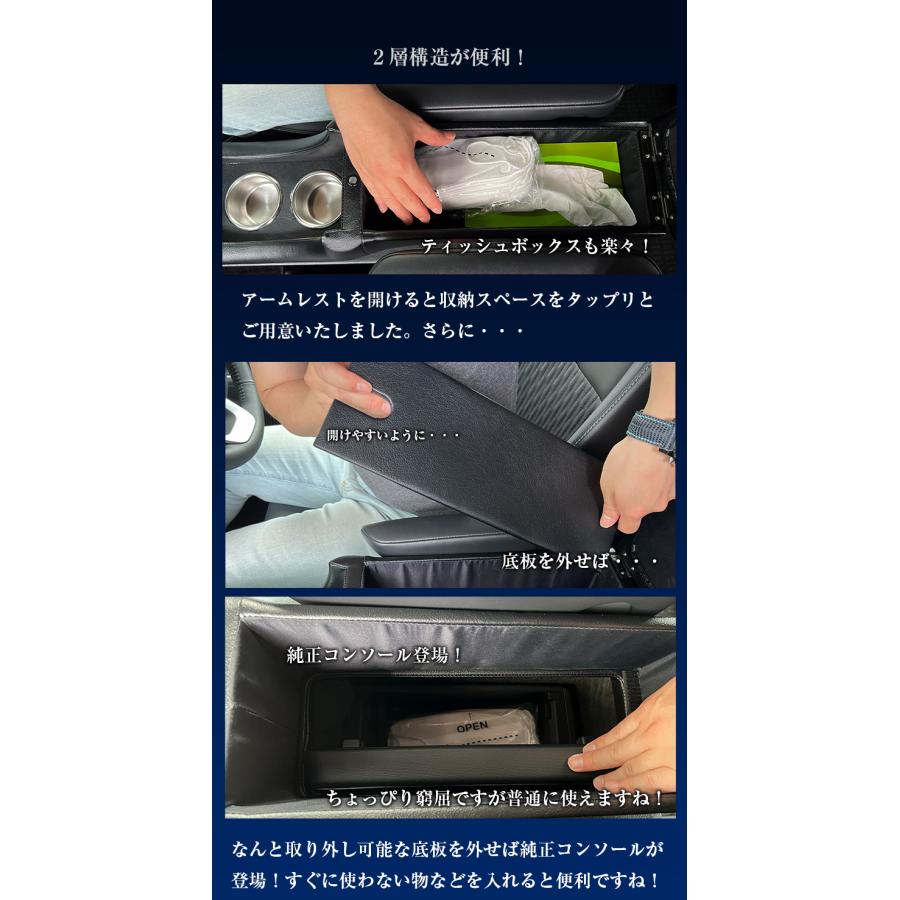 ２層構造が便利！

ティッシュボックスも楽々！

アームレストを開けると収納スペースをタップリとご用意いたしました。さらに・・・

開けやすいように・・・

底板を外せば・・・

純正コンソール登場！

OPEN

ちょっぴり窮屈ですが普通に使えますね！

なんと取り外し可能な底板を外せば純正コンソールが登場！すぐに使わない物などを入れると便利ですね！