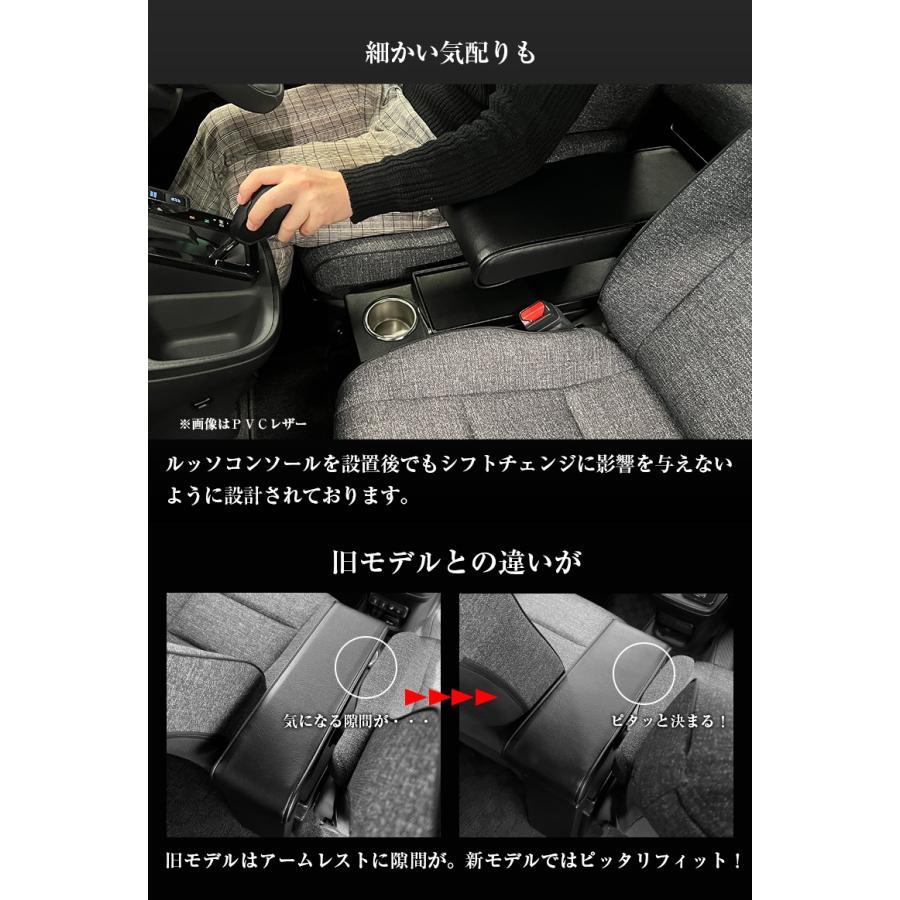 細かい気配りも

※画像はＰＶＣレザー

ルッソコンソールを設置後でもシフトチェンジに影響を与えないように設計されております。

旧モデルとの違いが

気になる隙間が・・・

ピタッと決まる！

旧モデルはアームレストに隙間が。新モデルではピッタリフィット！