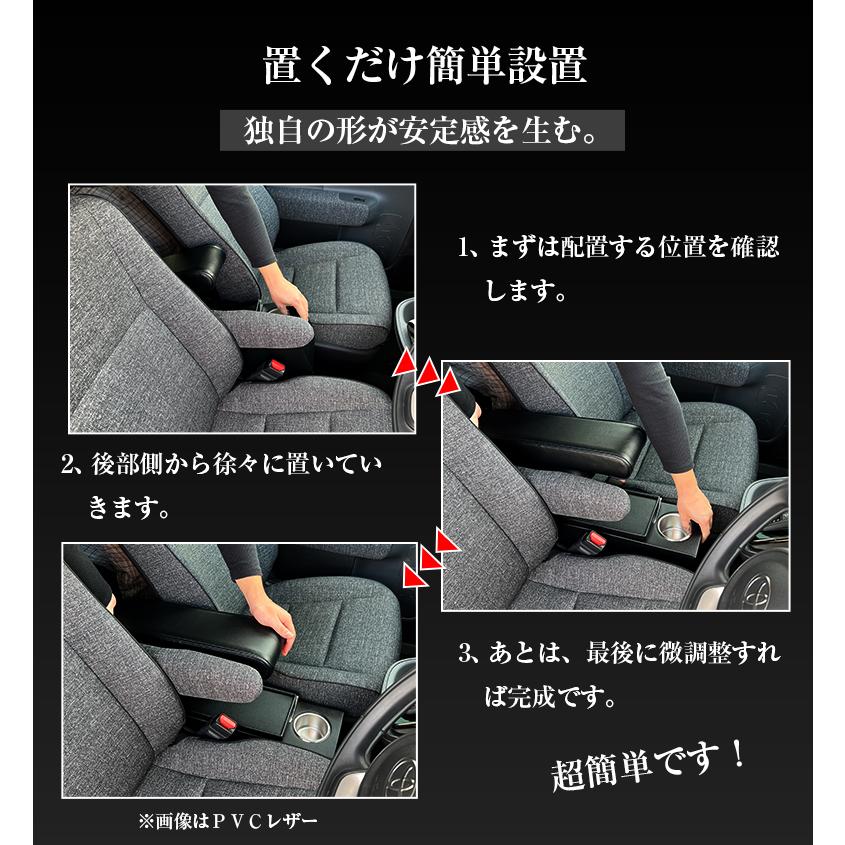 置くだけ簡単設置

独自の形が安定感を生む。

1、まずは配置する位置を確認します。

2、後部側から徐々に置いていきます。

3、あとは、最後に微調整すれば完成です。

超簡単です！

※画像はＰＶＣレザー