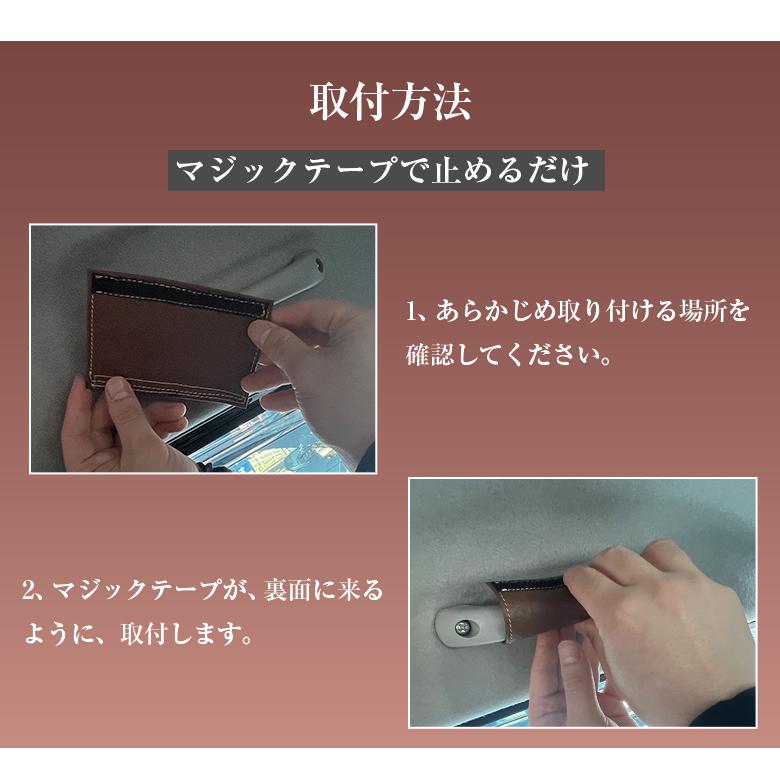 取付方法

マジックテープで止めるだけ

1、あらかじめ取り付ける場所を確認してください。

2、マジックテープが、裏面に来るように、取付します。