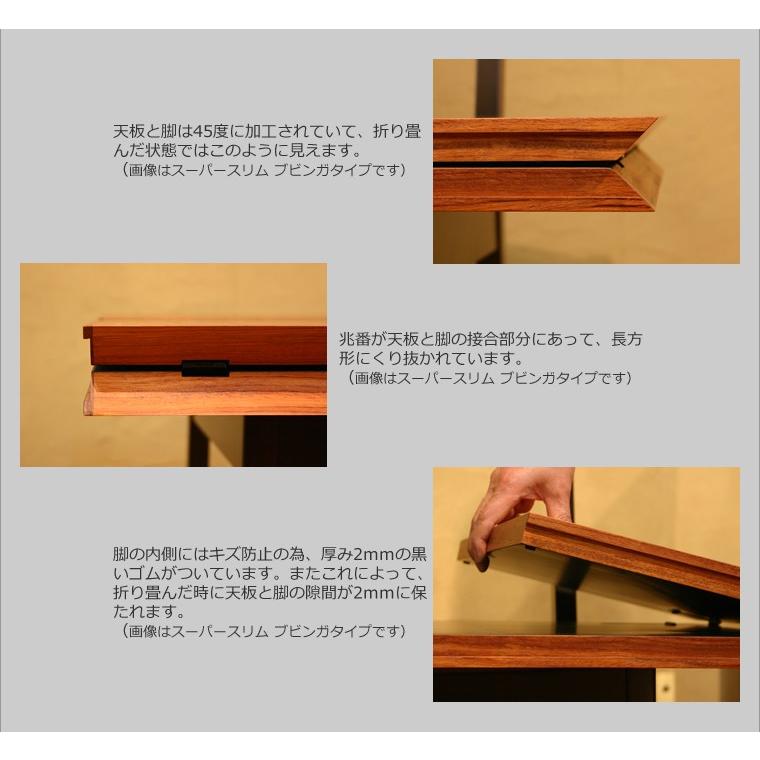 天板と脚は45度に加工されていて、折り畳んだ状態ではこのように見えます。
（画像はスーパースリム ブビンガタイプです）

兆番が天板と脚の接合部分にあって、長方形にくり抜かれています。
（画像はスーパースリム ブビンガタイプです）

脚の内側にはキズ防止の為、厚み2mmの黒いゴムがついています。またこれによって、折り畳んだ時に天板と脚の隙間が2mmに保たれます。
（画像はスーパースリム ブビンガタイプです）