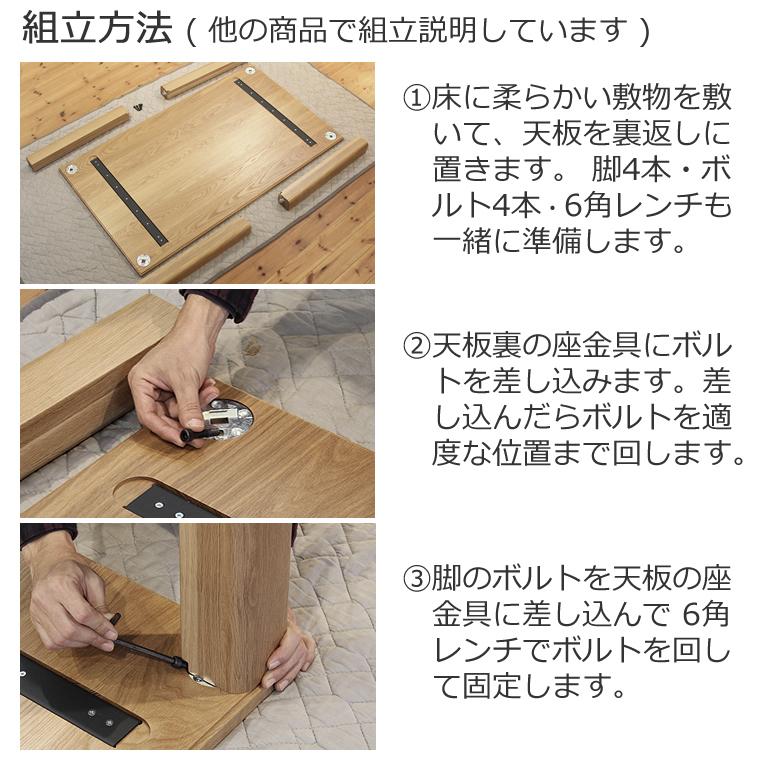 組立方法（他の商品で組立説明しています）

①床に柔らかい敷物を敷いて、天板を裏返しに置きます。 脚4本・ボルト4本･6角レンチも一緒に準備します。

②天板裏の座金具にボルトを差し込みます。差し込んだらボルトを適度な位置まで回します。

③脚のボルトを天板の座金具に差し込んで 6角レンチでボルトを回して固定します。