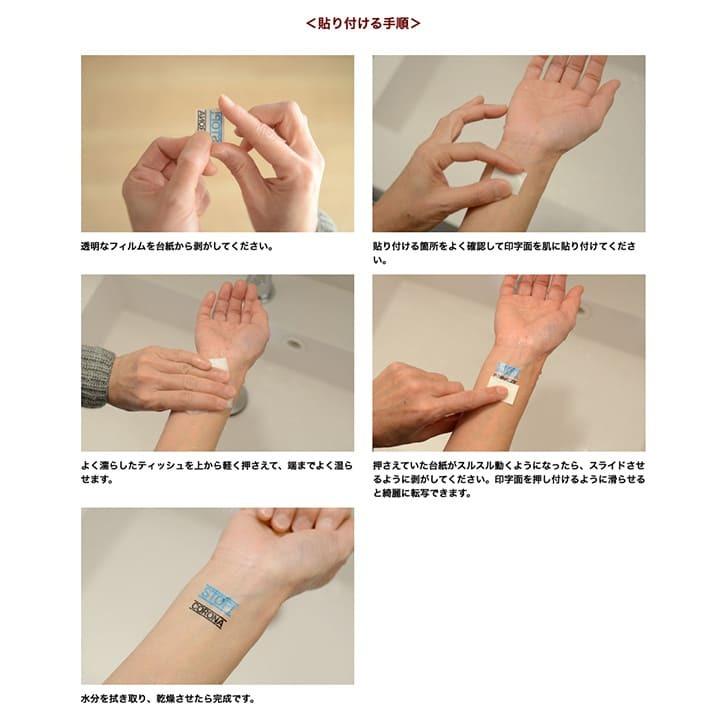 ＜貼り付ける手順＞

透明なフィルムを台紙から剥がしてください。

貼り付ける箇所をよく確認して印字面を肌に貼り付けてください。

よく濡らしたティッシュを上から軽く押さえて、端までよく湿らせます。

押さえていた台紙がスルスル動くようになったら、スライドさせるように剥がしてください。印字面を押し付けるように滑らせると綺麗に転写できます。

STOP
CORONA

水分を拭き取り、乾燥させたら完成です。