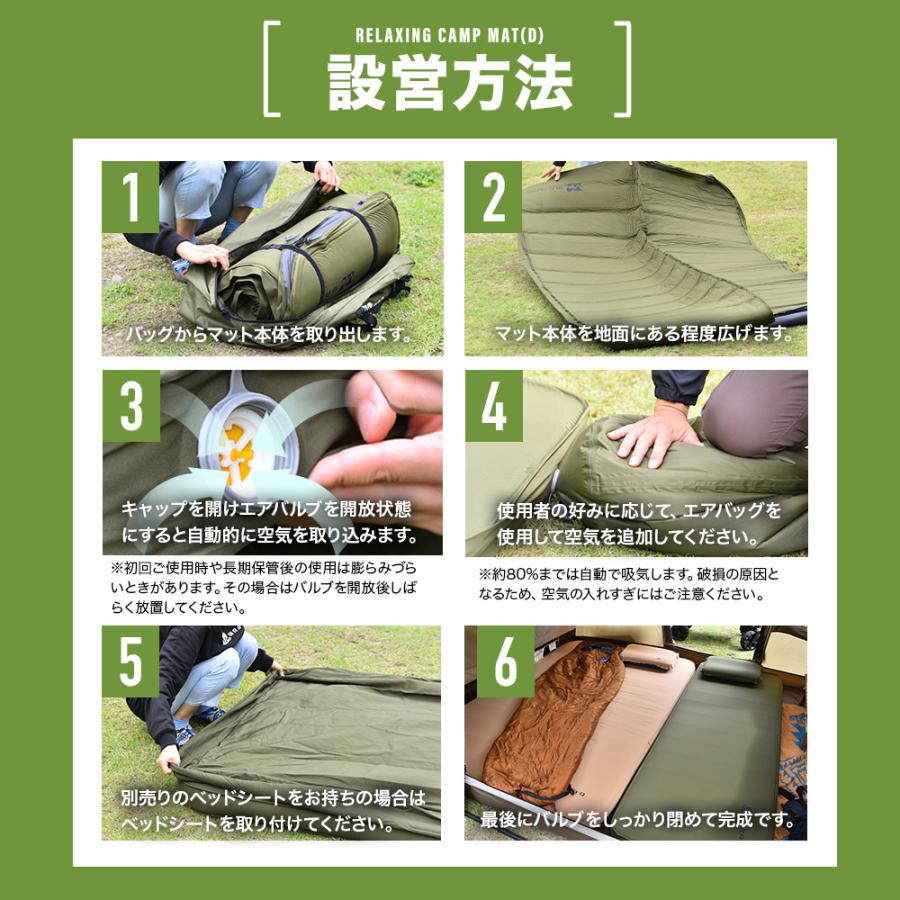 RELAXING CAMP MAT(D)
設営方法

1
バッグからマット本体を取り出します。

2
マット本体を地面にある程度広げます。

3
キャップを開けエアバルブを開放状態にすると自動的に空気を取り込みます。

※初回ご使用時や長期保管後の使用は膨らみづらいときがあります。その場合はバルブを開放後しばらく放置してください。

4
使用者の好みに応じて、エアバッグを使用して空気を追加してください。

※約80%までは自動で吸気します。破損の原因となるため、空気の入れすぎにはご注意ください。

5
別売りのベッドシートをお持ちの場合はベッドシートを取り付けてください。

6
最後にバルブをしっかり閉めて完成です。