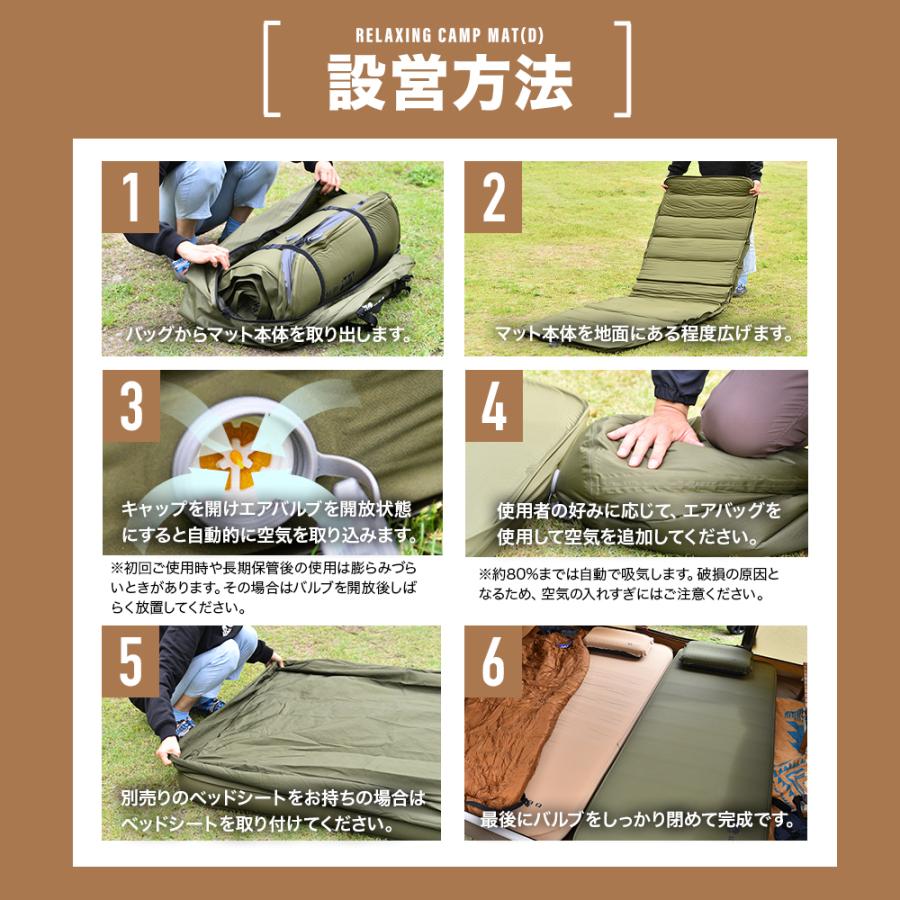 RELAXING CAMP MAT(D)

設営方法

1

バッグからマット本体を取り出します。

2

マット本体を地面にある程度広げます。

3

キャップを開けエアバルブを開放状態にすると自動的に空気を取り込みます。

※初回ご使用時や長期保管後の使用は膨らみづらいときがあります。その場合はバルブを開放後しばらく放置してください。

4

使用者の好みに応じて、エアバッグを使用して空気を追加してください。

※約80%までは自動で吸気します。破損の原因となるため、空気の入れすぎにはご注意ください。

5

別売りのベッドシートをお持ちの場合はベッドシートを取り付けてください。

6

最後にバルブをしっかり閉めて完成です。